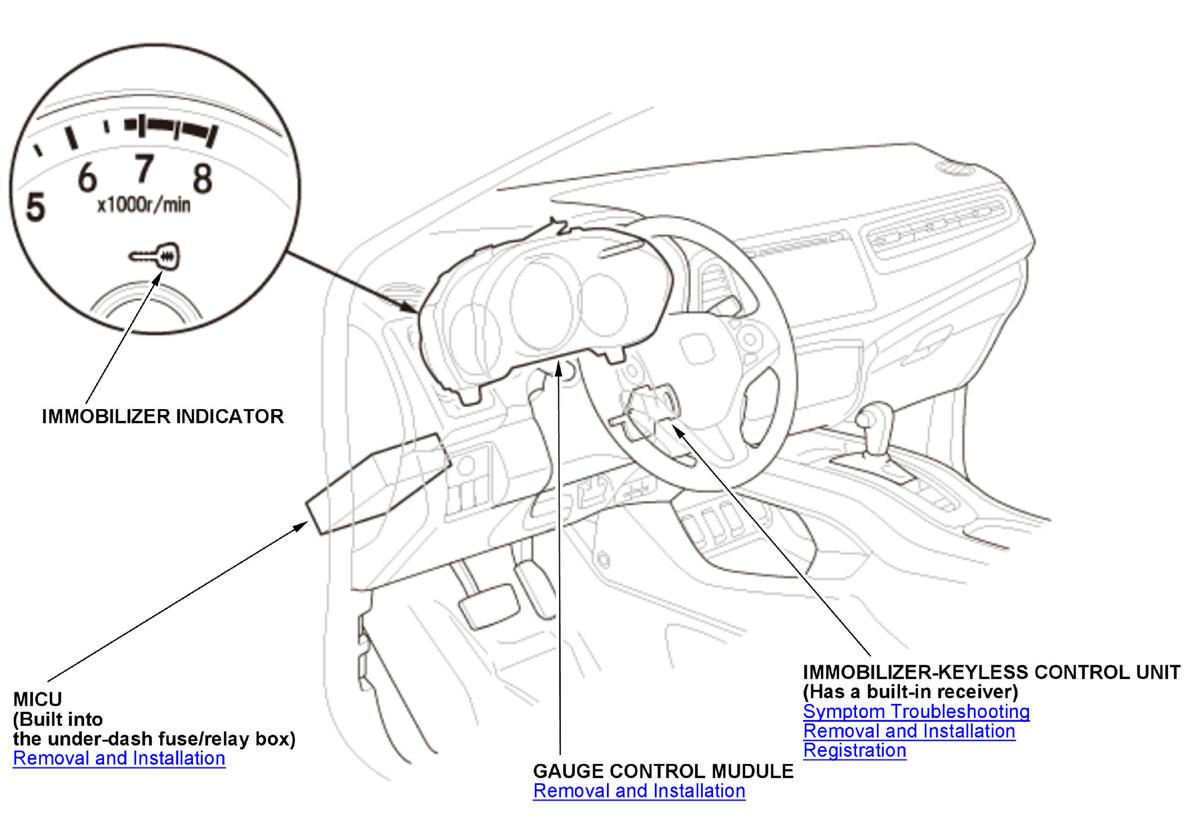 5
6
7
8
x1000r/min

IMMOBILIZER INDICATOR

MICU
(Built into
the under-dash fuse/relay box)
Removal and Installation

GAUGE CONTROL MUDULE
Removal and Installation

IMMOBILIZER-KEYLESS CONTROL UNIT
(Has a built-in receiver)
Symptom Troubleshooting
Removal and Installation
Registration