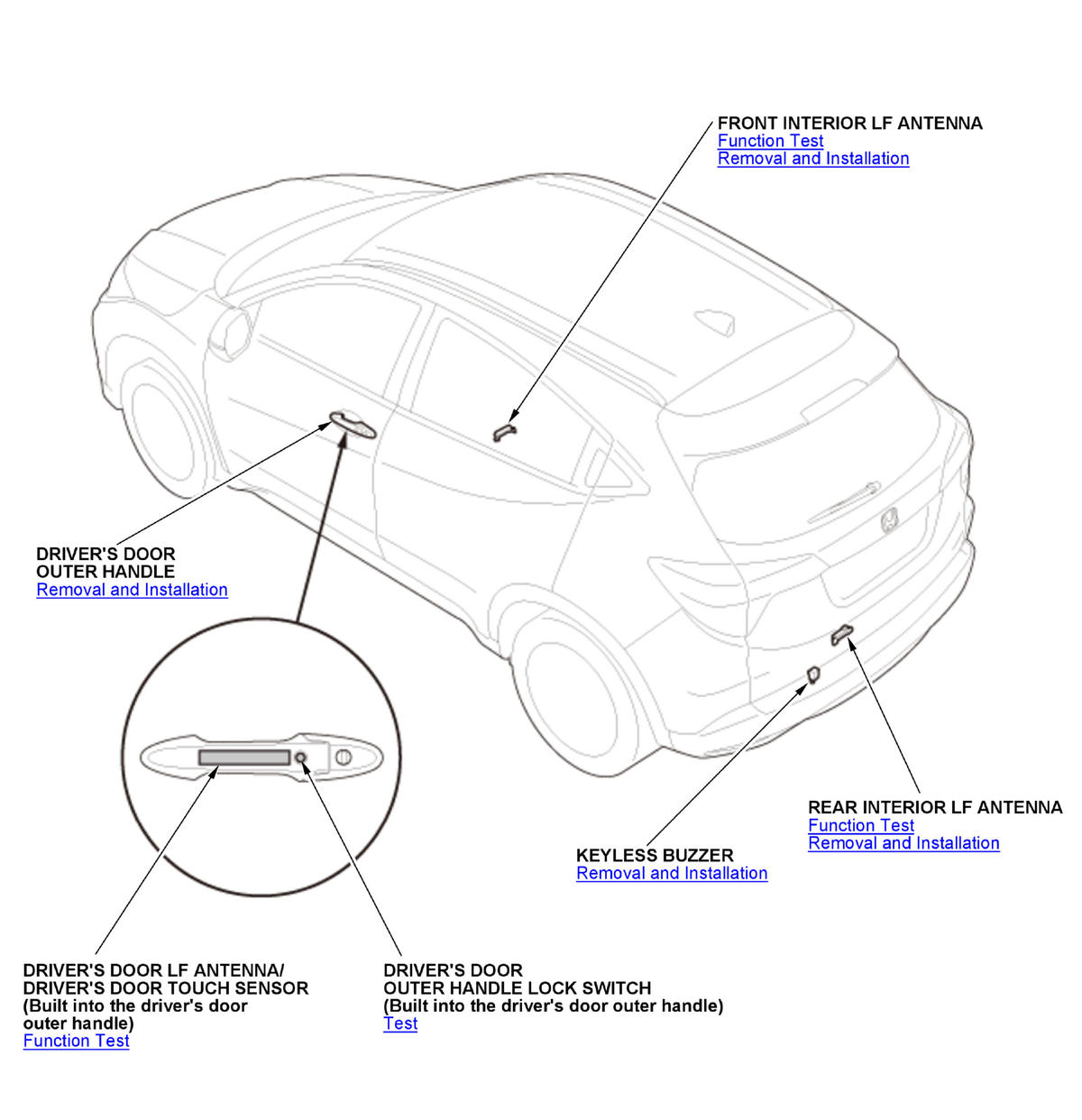 FRONT INTERIOR LF ANTENNA
Function Test
Removal and Installation

DRIVER'S DOOR
OUTER HANDLE
Removal and Installation

REAR INTERIOR LF ANTENNA
Function Test
Removal and Installation

KEYLESS BUZZER
Removal and Installation

DRIVER'S DOOR LF ANTENNA/
DRIVER'S DOOR TOUCH SENSOR
(Built into the driver's door outer handle)
Function Test

DRIVER'S DOOR
OUTER HANDLE LOCK SWITCH
(Built into the driver's door outer handle)
Test