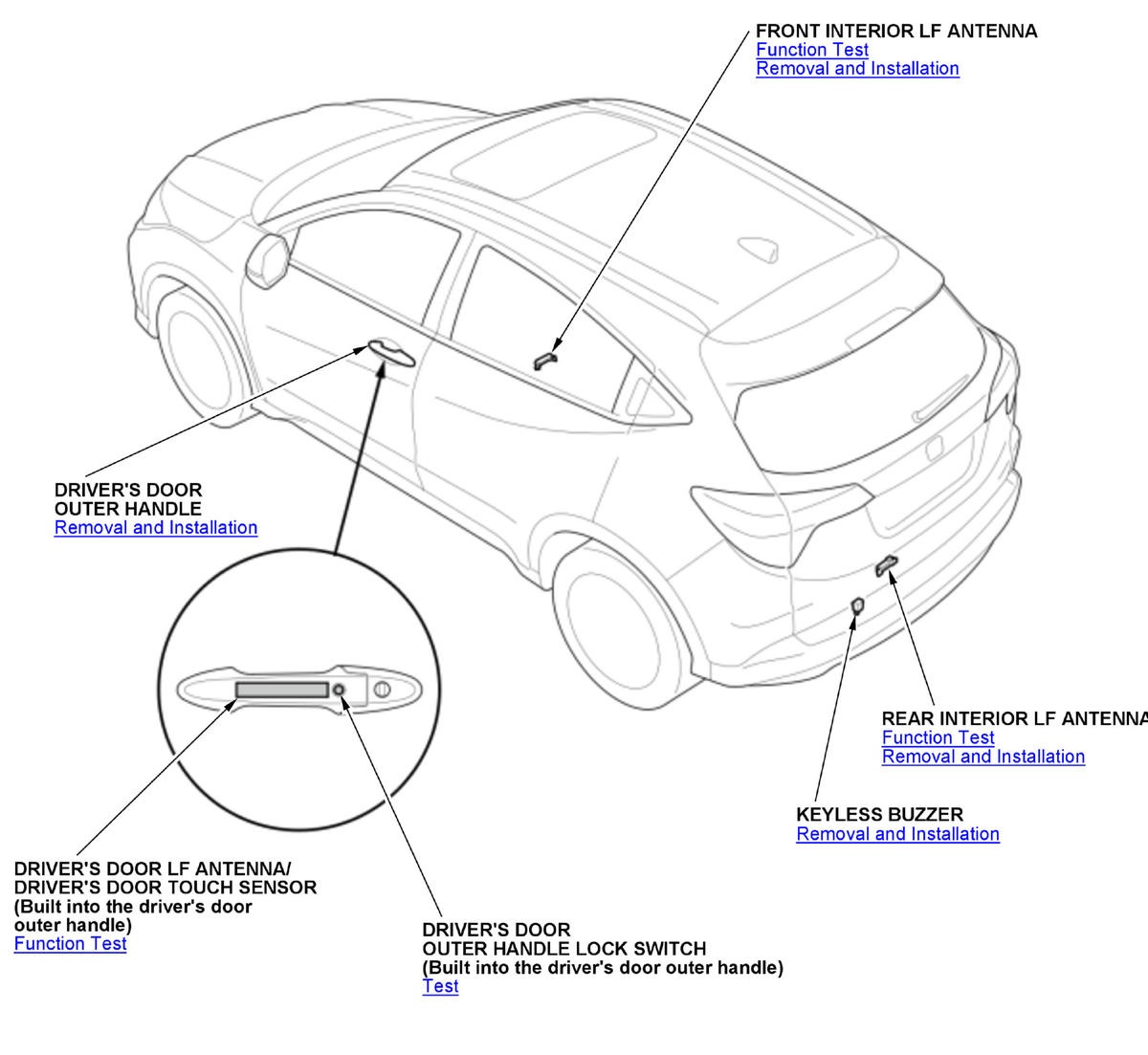 FRONT INTERIOR LF ANTENNA
Function Test
Removal and Installation

DRIVER'S DOOR
OUTER HANDLE
Removal and Installation

REAR INTERIOR LF ANTENNA
Function Test
Removal and Installation

KEYLESS BUZZER
Removal and Installation

DRIVER'S DOOR LF ANTENNA/
DRIVER'S DOOR TOUCH SENSOR
(Built into the driver's door outer handle)
Function Test

DRIVER'S DOOR
OUTER HANDLE LOCK SWITCH
(Built into the driver's door outer handle)
Test