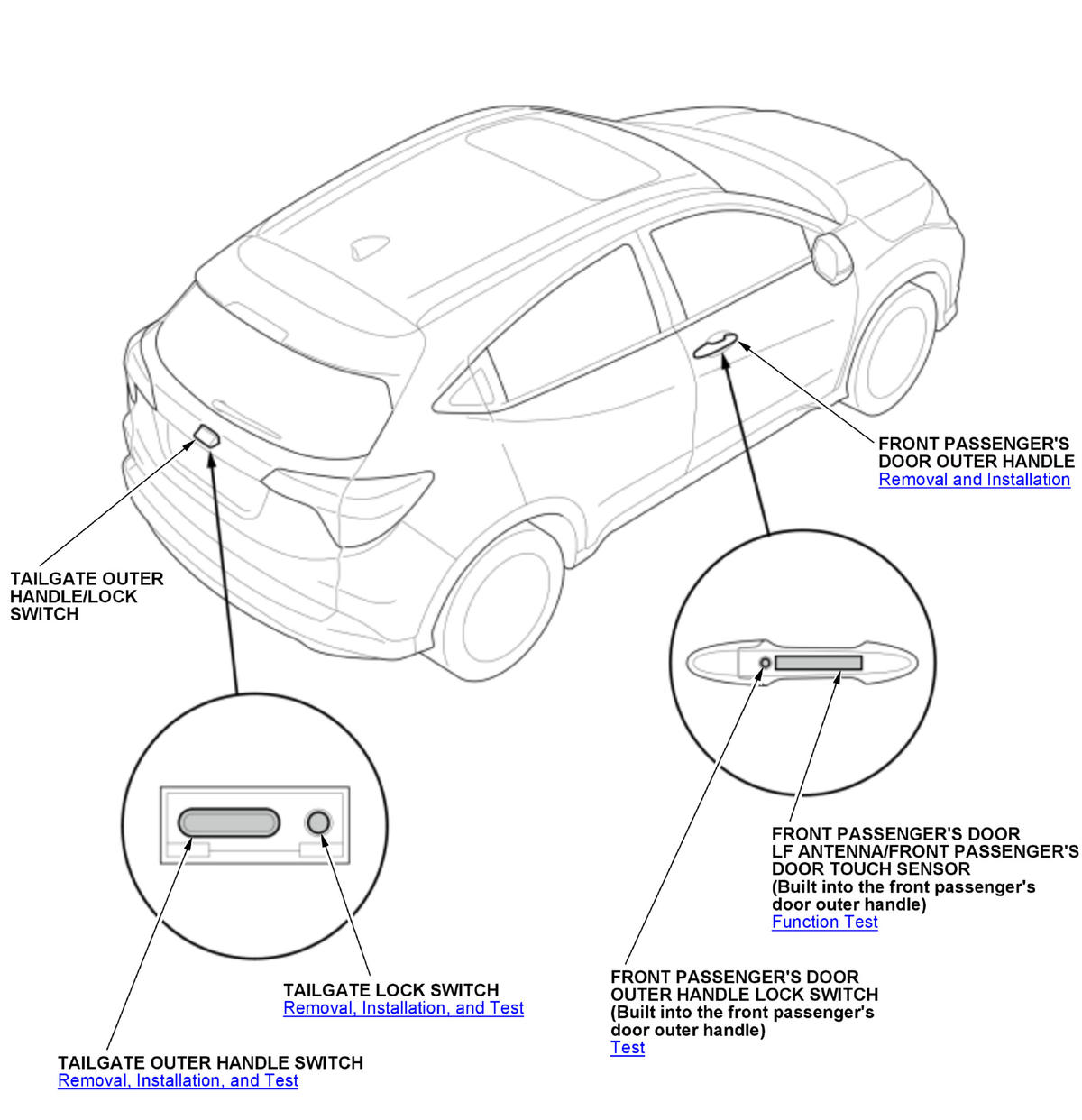 FRONT PASSENGER'S DOOR OUTER HANDLE
Removal and Installation

TAILGATE OUTER HANDLE/LOCK SWITCH

FRONT PASSENGER'S DOOR LF ANTENNA/FRONT PASSENGER'S DOOR TOUCH SENSOR
(Built into the front passenger's door outer handle)
Function Test

TAILGATE LOCK SWITCH
Removal, Installation, and Test

FRONT PASSENGER'S DOOR OUTER HANDLE LOCK SWITCH
(Built into the front passenger's door outer handle)
Test

TAILGATE OUTER HANDLE SWITCH
Removal, Installation, and Test