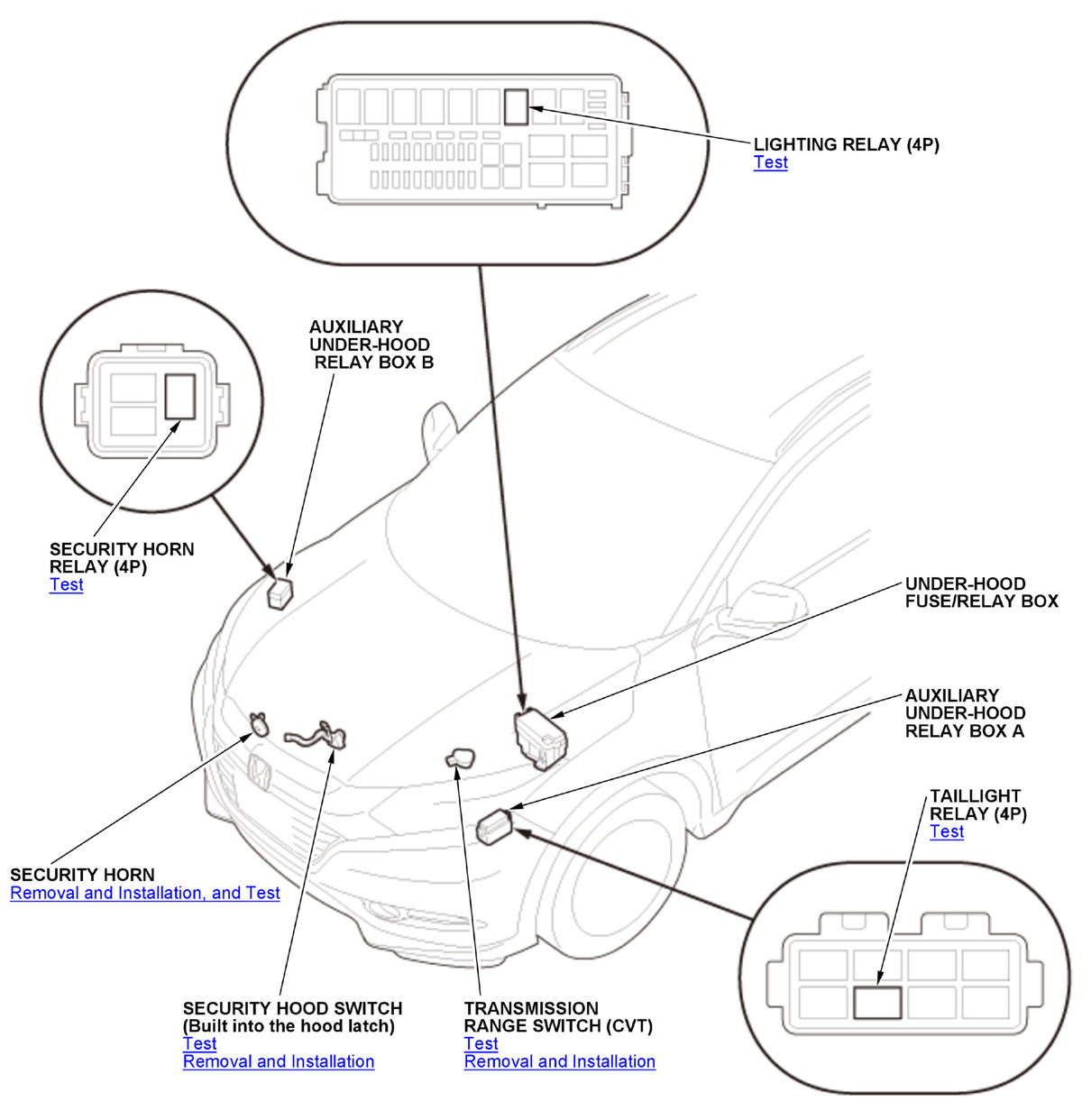 LIGHTING RELAY (4P)
Test

AUXILIARY UNDER-HOOD RELAY BOX B

SECURITY HORN RELAY (4P)
Test

UNDER-HOOD FUSE/RELAY BOX

AUXILIARY UNDER-HOOD RELAY BOX A

TAILLIGHT RELAY (4P)
Test

SECURITY HORN
Removal and Installation, and Test

SECURITY HOOD SWITCH (Built into the hood latch)
Test
Removal and Installation

TRANSMISSION RANGE SWITCH (CVT)
Test
Removal and Installation