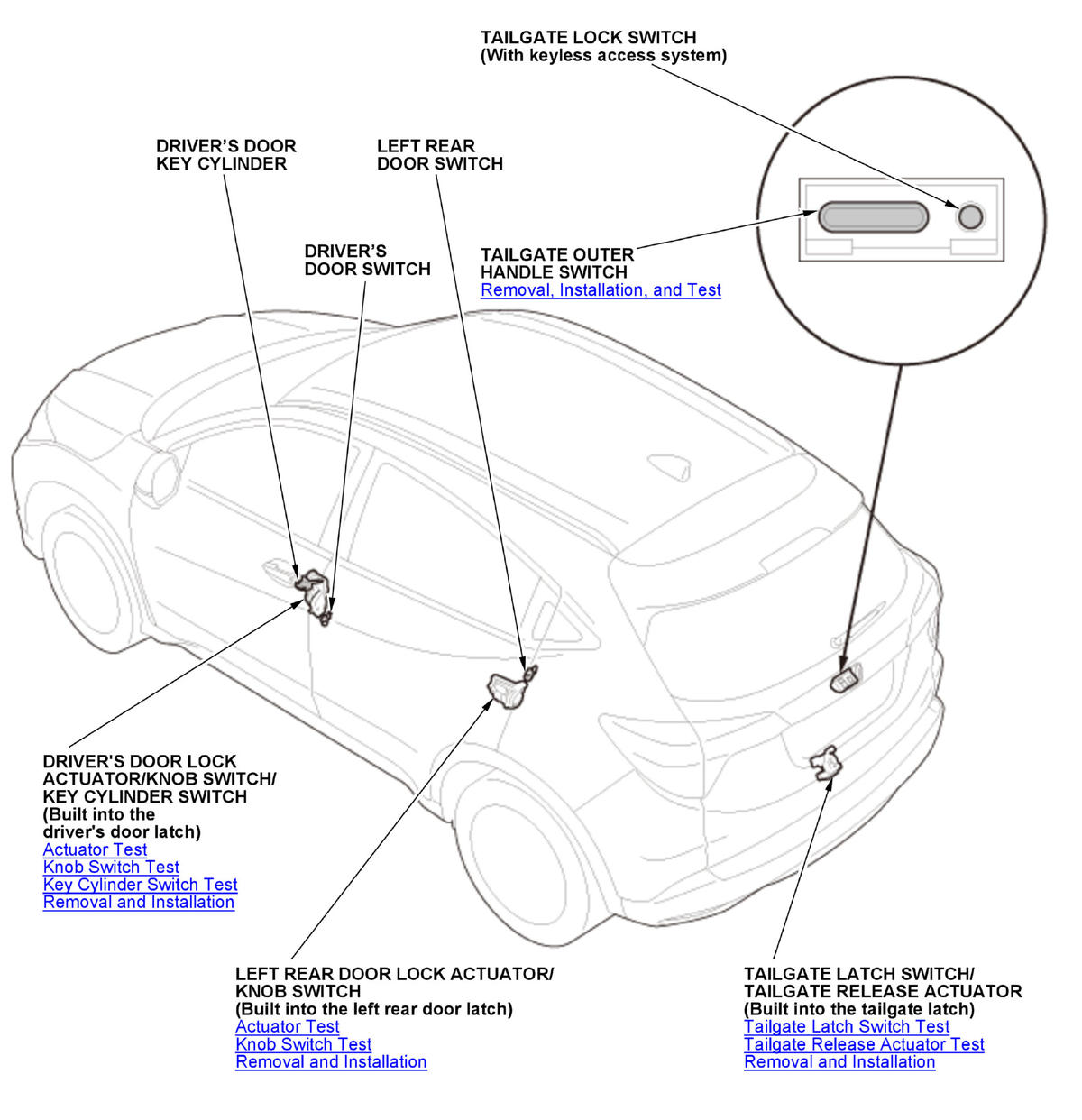 TAILGATE LOCK SWITCH
(With keyless access system)

DRIVER'S DOOR KEY CYLINDER

LEFT REAR DOOR SWITCH

DRIVER'S DOOR SWITCH

TAILGATE OUTER HANDLE SWITCH
Removal, Installation, and Test

DRIVER'S DOOR LOCK ACTUATOR/KNOB SWITCH/ KEY CYLINDER SWITCH
(Built into the driver's door latch)
Actuator Test
Knob Switch Test
Key Cylinder Switch Test
Removal and Installation

LEFT REAR DOOR LOCK ACTUATOR/ KNOB SWITCH
(Built into the left rear door latch)
Actuator Test
Knob Switch Test
Removal and Installation

TAILGATE LATCH SWITCH/ TAILGATE RELEASE ACTUATOR
(Built into the tailgate latch)
Tailgate Latch Switch Test
Tailgate Release Actuator Test
Removal and Installation