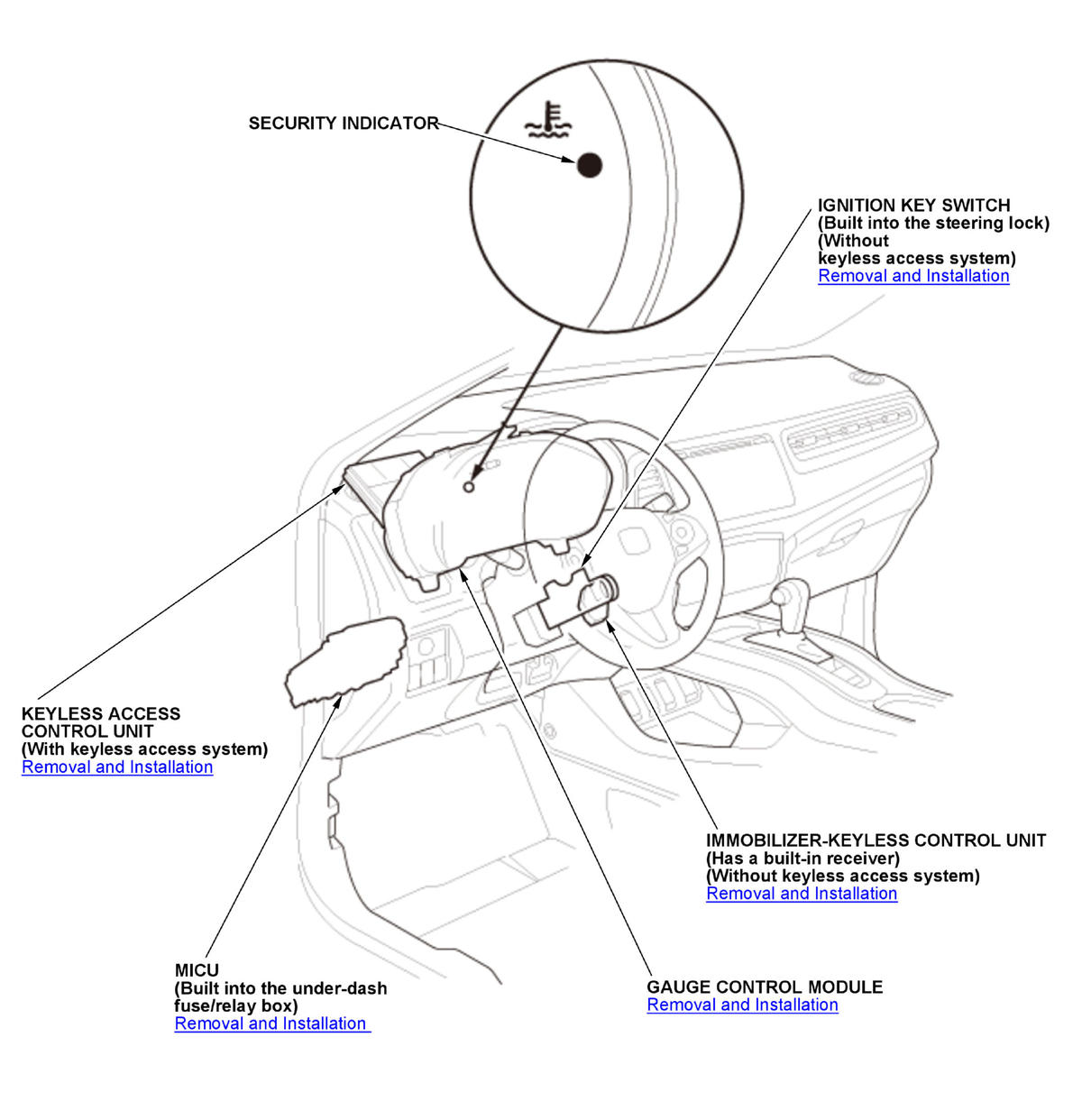 SECURITY INDICATOR

IGNITION KEY SWITCH
(Built into the steering lock)
(Without
keyless access system)
Removal and Installation

KEYLESS ACCESS
CONTROL UNIT
(With keyless access system)
Removal and Installation

IMMOBILIZER-KEYLESS CONTROL UNIT
(Has a built-in receiver)
(Without keyless access system)
Removal and Installation

MICU
(Built into the under-dash
fuse/relay box)
Removal and Installation

GAUGE CONTROL MODULE
Removal and Installation