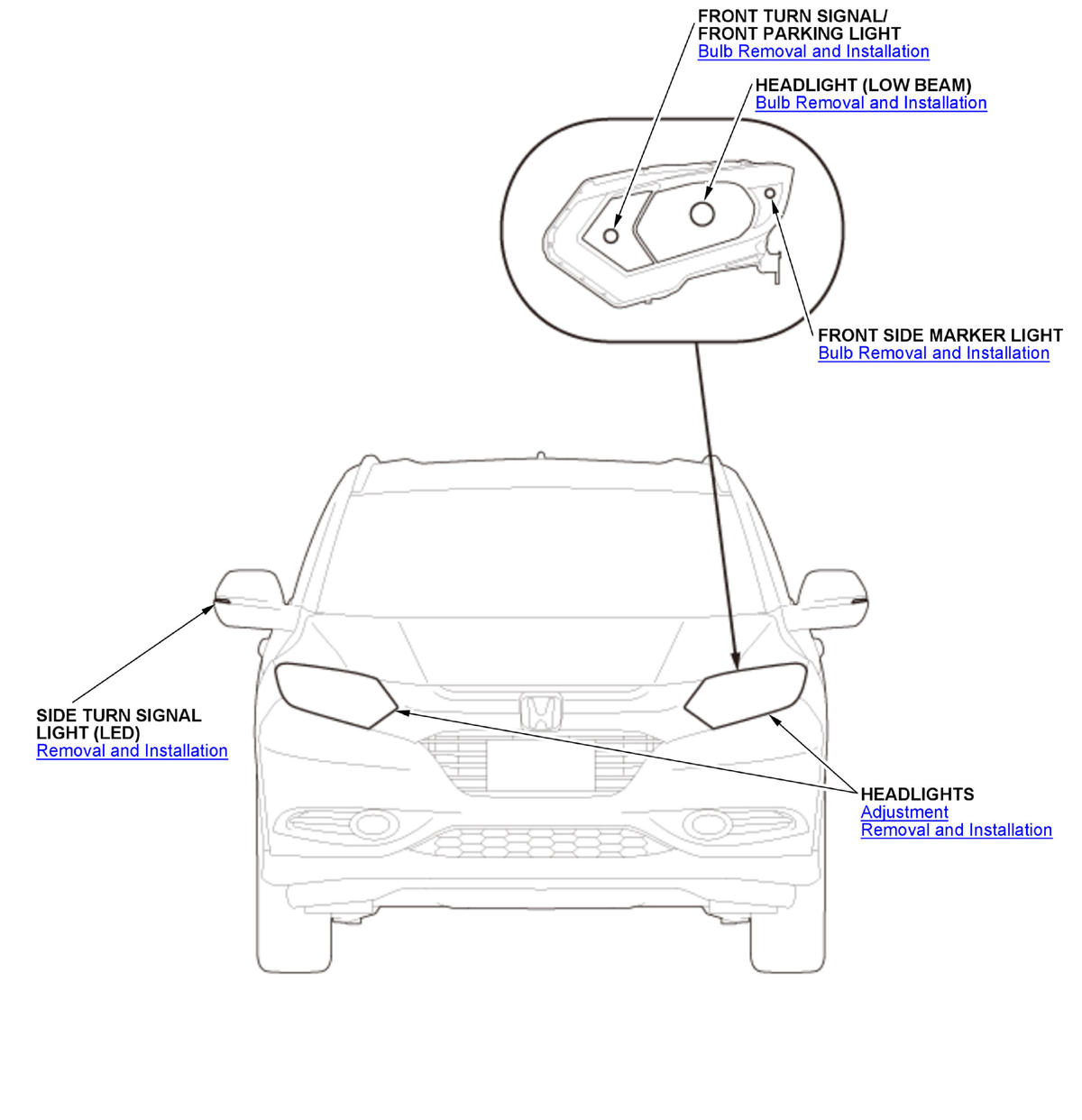 FRONT TURN SIGNAL/
FRONT PARKING LIGHT
Bulb Removal and Installation

HEADLIGHT (LOW BEAM)
Bulb Removal and Installation

FRONT SIDE MARKER LIGHT
Bulb Removal and Installation

SIDE TURN SIGNAL LIGHT (LED)
Removal and Installation

HEADLIGHTS
Adjustment
Removal and Installation