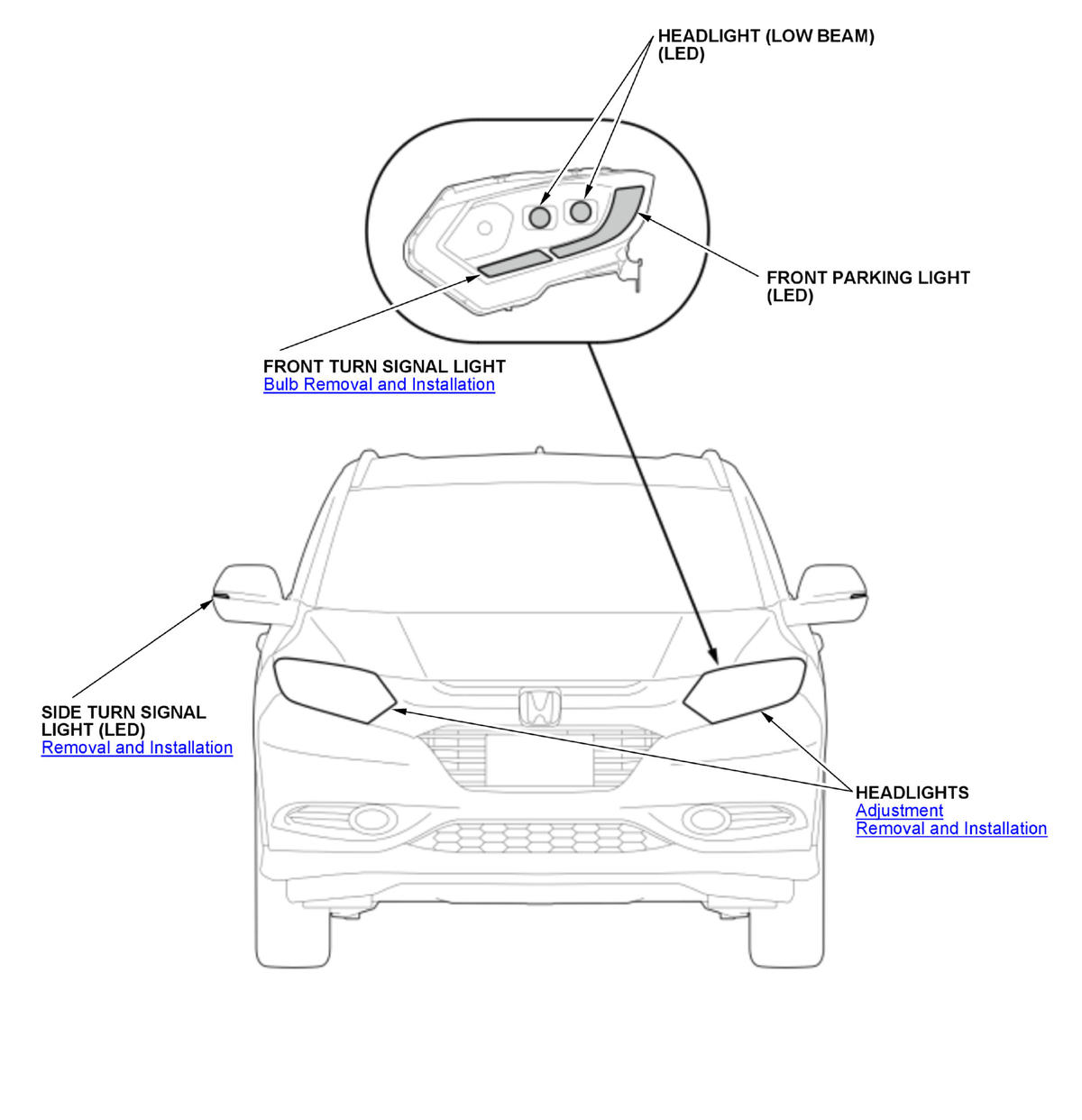 HEADLIGHT (LOW BEAM) (LED)

FRONT PARKING LIGHT (LED)

FRONT TURN SIGNAL LIGHT
Bulb Removal and Installation

SIDE TURN SIGNAL LIGHT (LED)
Removal and Installation

HEADLIGHTS
Adjustment
Removal and Installation