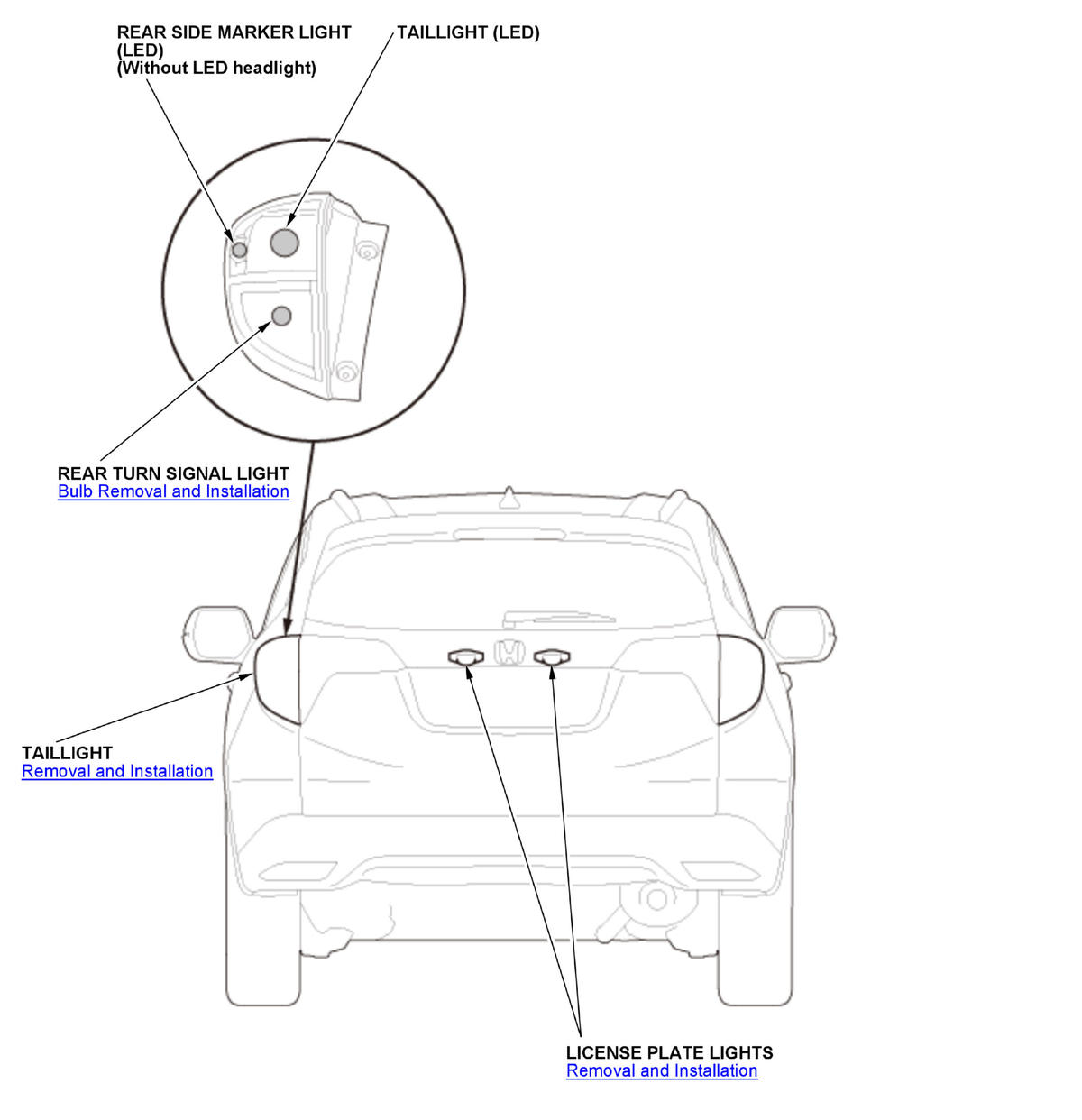 REAR SIDE MARKER LIGHT (LED)
(Without LED headlight)

TAILLIGHT (LED)

REAR TURN SIGNAL LIGHT
Bulb Removal and Installation

TAILLIGHT
Removal and Installation

LICENSE PLATE LIGHTS
Removal and Installation