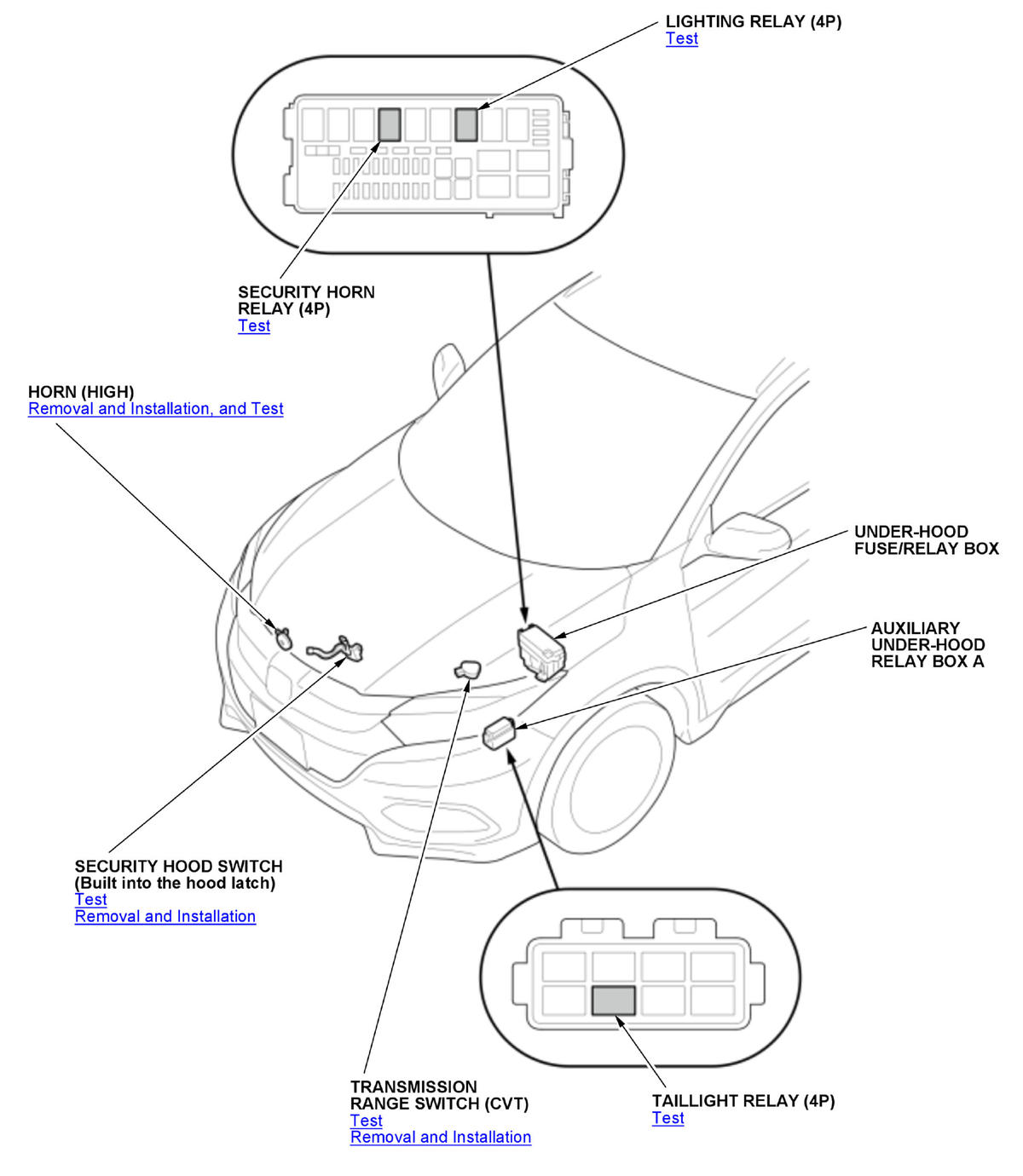 LIGHTING RELAY (4P)
Test

SECURITY HORN RELAY (4P)
Test

HORN (HIGH)
Removal and Installation, and Test

UNDER-HOOD FUSE/RELAY BOX

AUXILIARY UNDER-HOOD RELAY BOX A

SECURITY HOOD SWITCH (Built into the hood latch)
Test
Removal and Installation

TRANSMISSION RANGE SWITCH (CVT)
Test
Removal and Installation

TAILLIGHT RELAY (4P)
Test