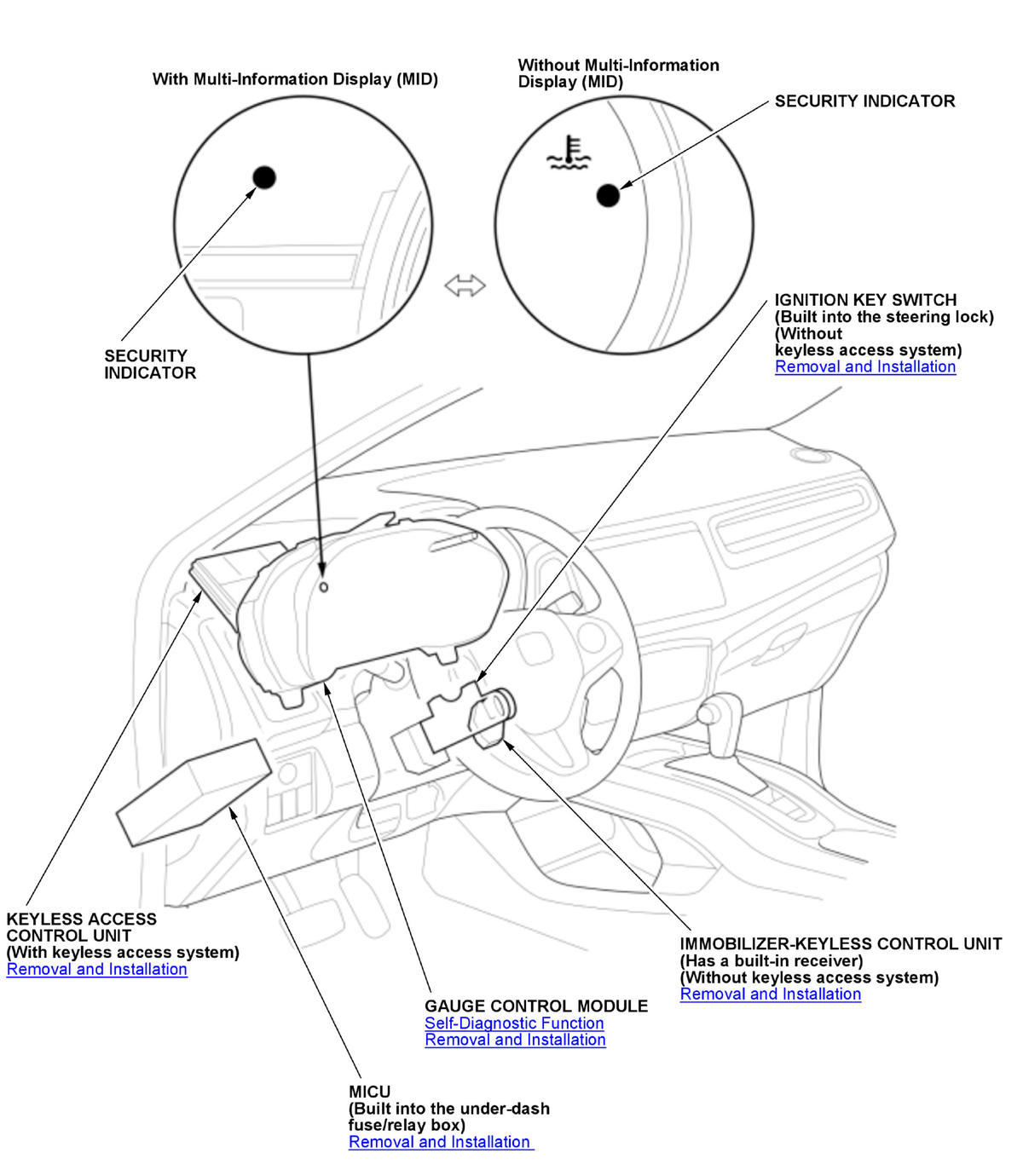 With Multi-Information Display (MID)

Without Multi-Information Display (MID)

SECURITY INDICATOR

SECURITY INDICATOR

IGNITION KEY SWITCH
(Built into the steering lock)
(Without
keyless access system)
Removal and Installation

KEYLESS ACCESS CONTROL UNIT
(With keyless access system)
Removal and Installation

IMMOBILIZER-KEYLESS CONTROL UNIT
(Has a built-in receiver)
(Without keyless access system)
Removal and Installation

GAUGE CONTROL MODULE
Self-Diagnostic Function
Removal and Installation

MICU
(Built into the under-dash fuse/relay box)
Removal and Installation