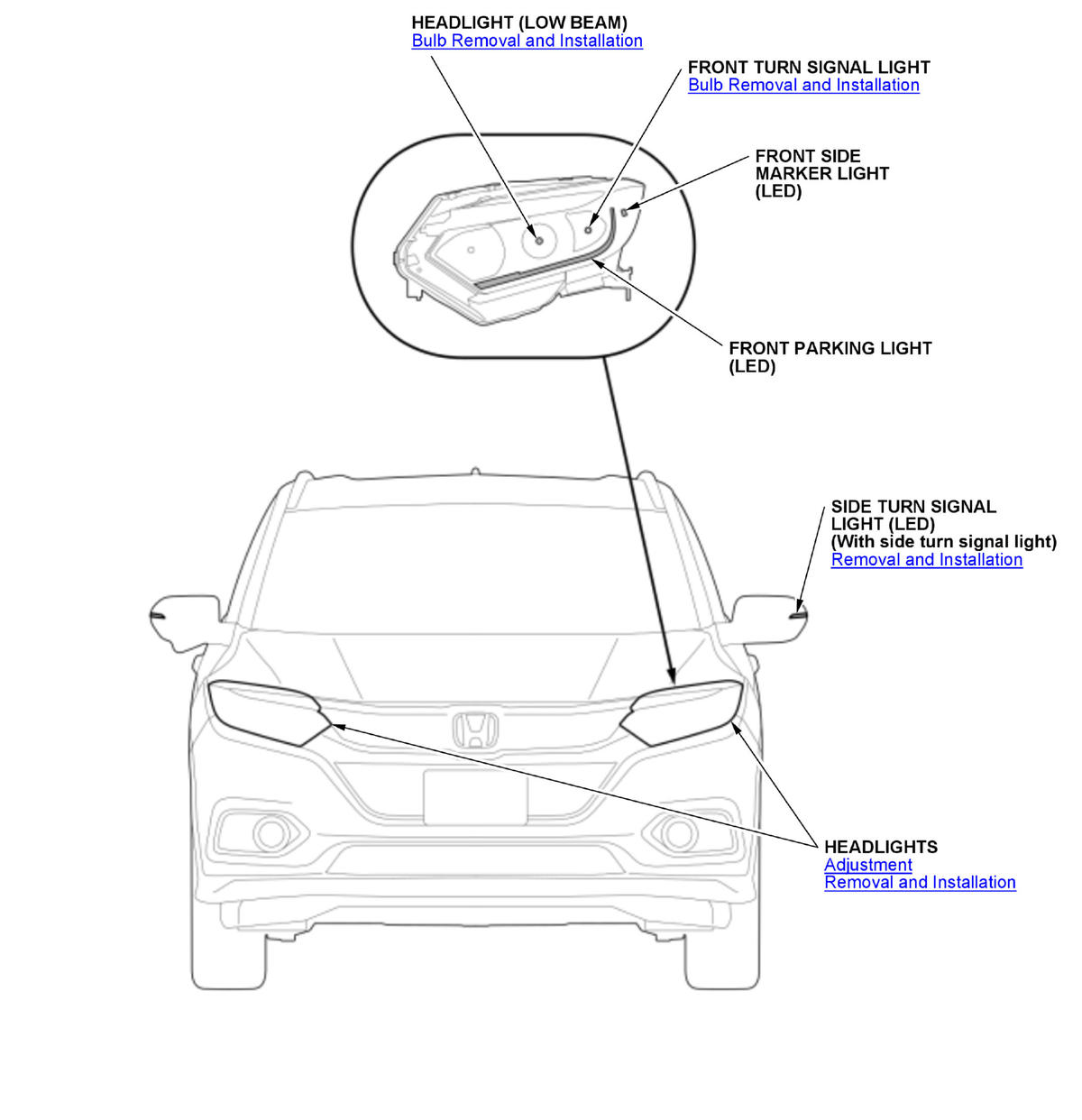 HEADLIGHT (LOW BEAM)
Bulb Removal and Installation

FRONT TURN SIGNAL LIGHT
Bulb Removal and Installation

FRONT SIDE MARKER LIGHT (LED)

FRONT PARKING LIGHT (LED)

SIDE TURN SIGNAL LIGHT (LED)
(With side turn signal light)
Removal and Installation

HEADLIGHTS
Adjustment
Removal and Installation