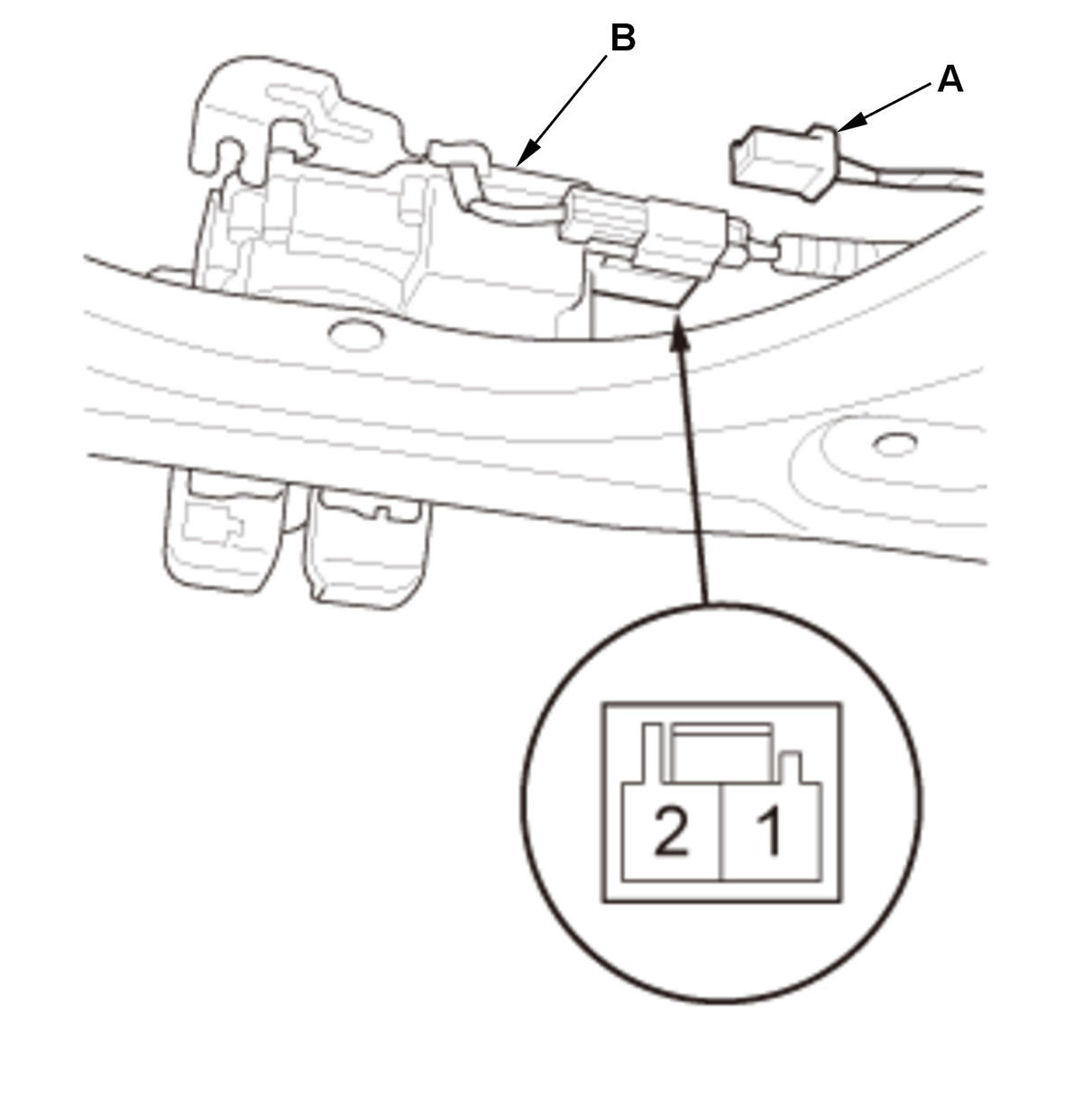 B
A
2 1