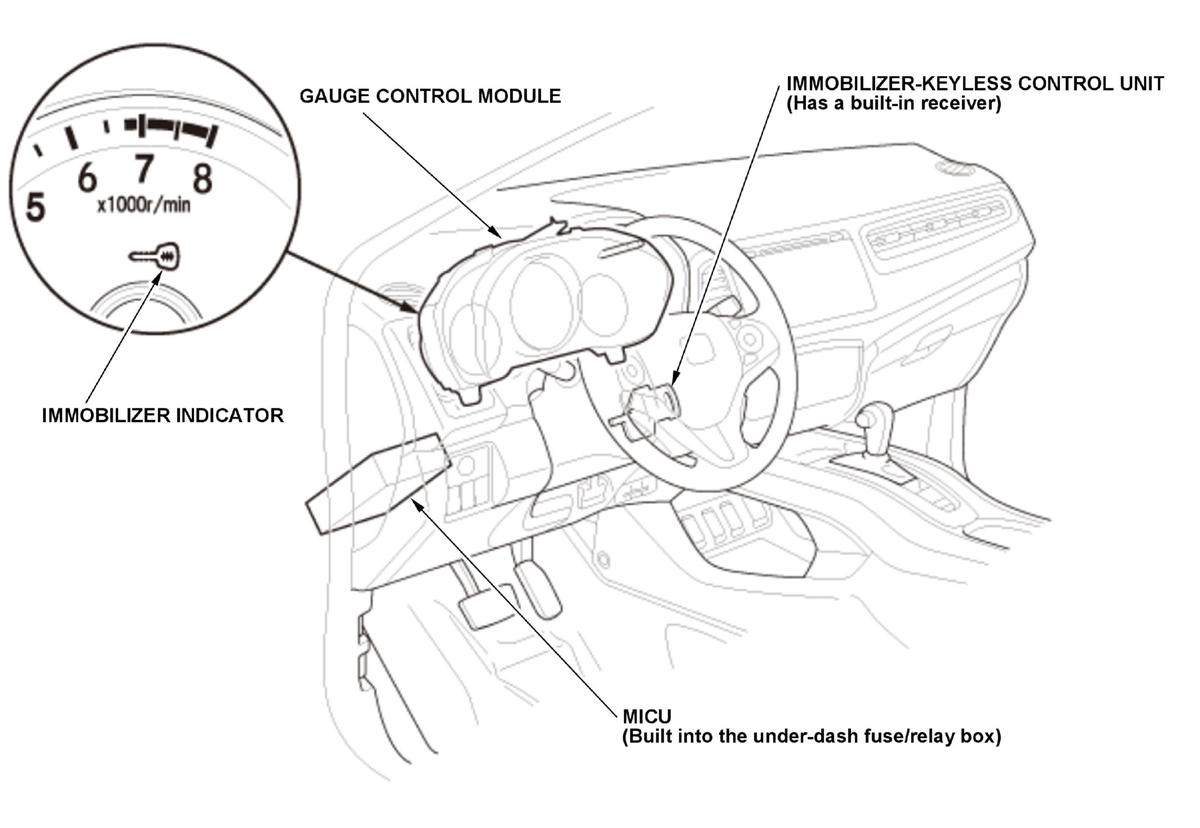 GAUGE CONTROL MODULE

IMMOBILIZER-KEYLESS CONTROL UNIT
(Has a built-in receiver)

5 6 7 8
x1000r/min

IMMOBILIZER INDICATOR

MICU
(Built into the under-dash fuse/relay box)