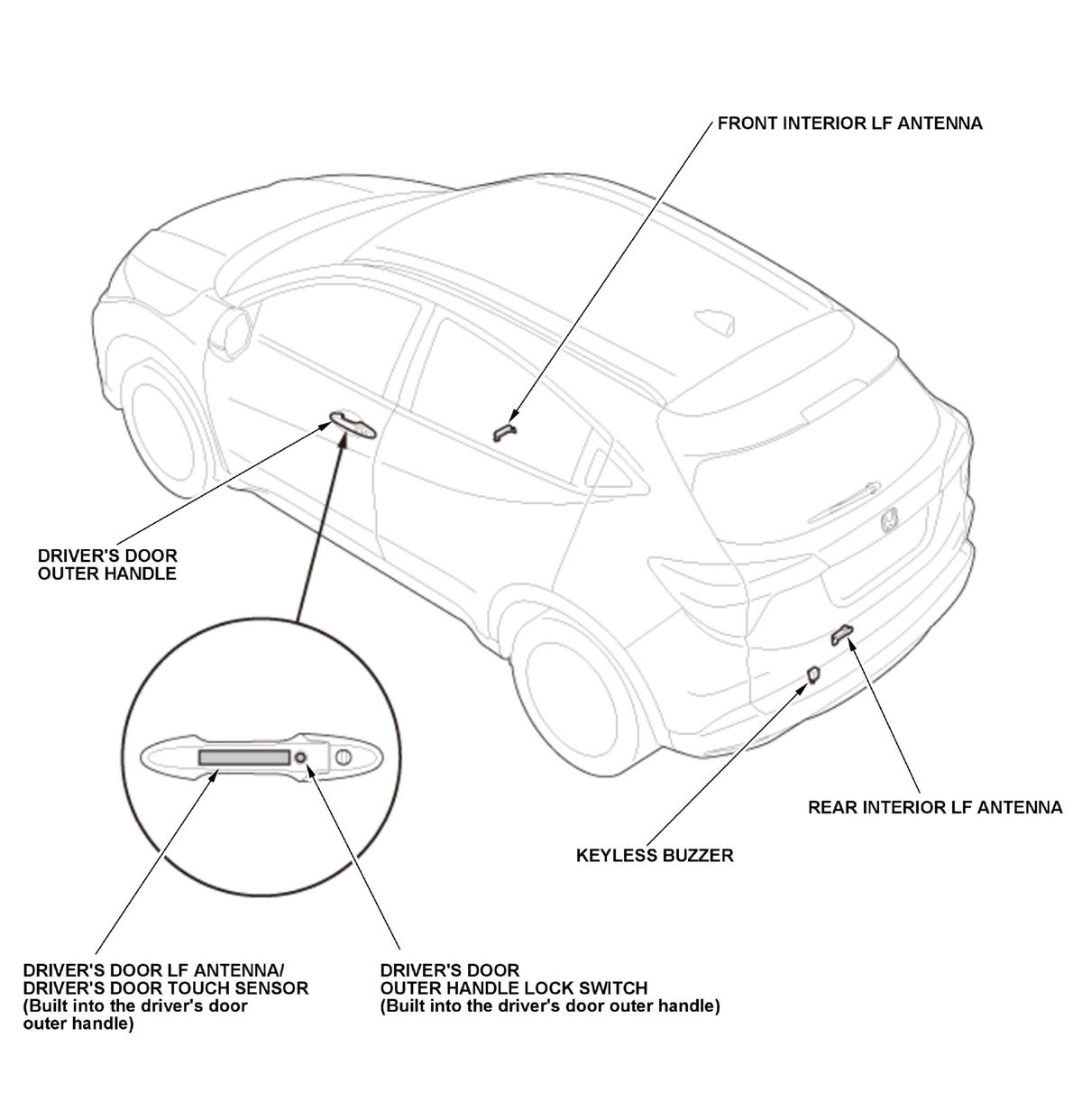 FRONT INTERIOR LF ANTENNA

DRIVER'S DOOR OUTER HANDLE

REAR INTERIOR LF ANTENNA

KEYLESS BUZZER

DRIVER'S DOOR LF ANTENNA/ DRIVER'S DOOR TOUCH SENSOR (Built into the driver's door outer handle)

DRIVER'S DOOR OUTER HANDLE LOCK SWITCH (Built into the driver's door outer handle)