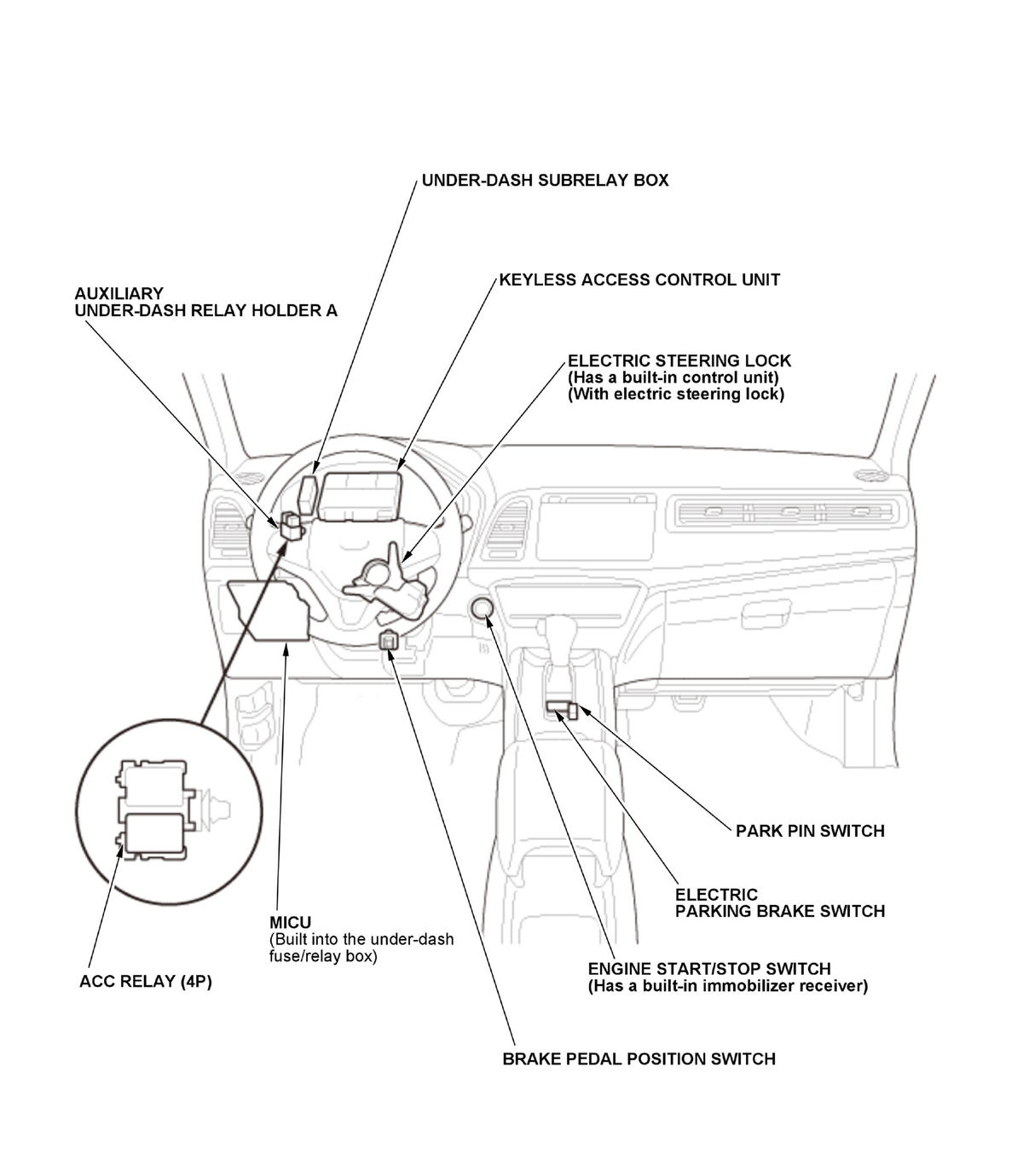 UNDER-DASH SUBRELAY BOX

AUXILIARY
UNDER-DASH RELAY HOLDER A

KEYLESS ACCESS CONTROL UNIT

ELECTRIC STEERING LOCK
(Has a built-in control unit)
(With electric steering lock)

PARK PIN SWITCH

ELECTRIC
PARKING BRAKE SWITCH

MICU
(Built into the under-dash fuse/relay box)

ACC RELAY (4P)

ENGINE START/STOP SWITCH
(Has a built-in immobilizer receiver)

BRAKE PEDAL POSITION SWITCH