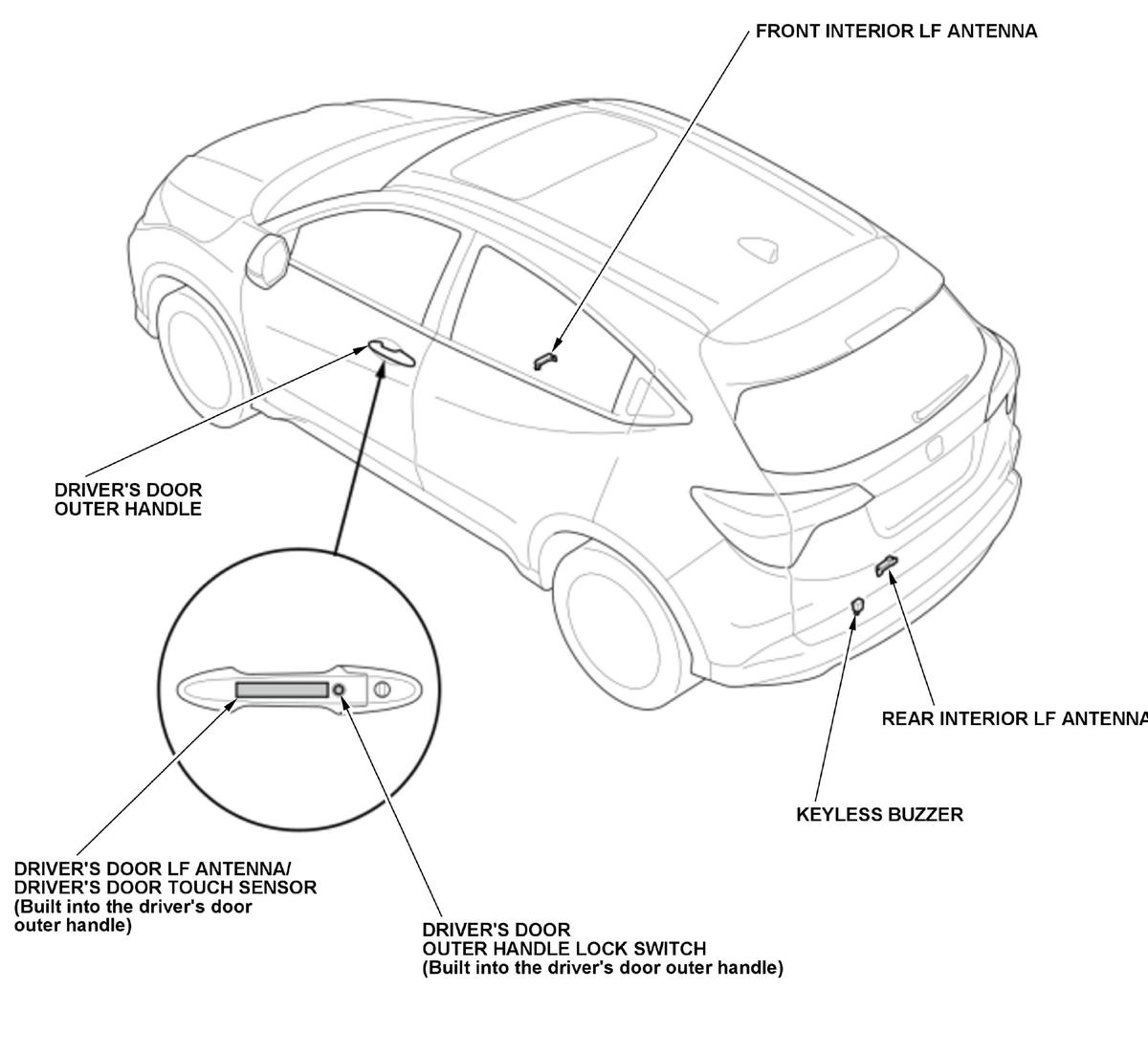 FRONT INTERIOR LF ANTENNA

DRIVER'S DOOR OUTER HANDLE

REAR INTERIOR LF ANTENNA

KEYLESS BUZZER

DRIVER'S DOOR LF ANTENNA/ DRIVER'S DOOR TOUCH SENSOR (Built into the driver's door outer handle)

DRIVER'S DOOR OUTER HANDLE LOCK SWITCH (Built into the driver's door outer handle)