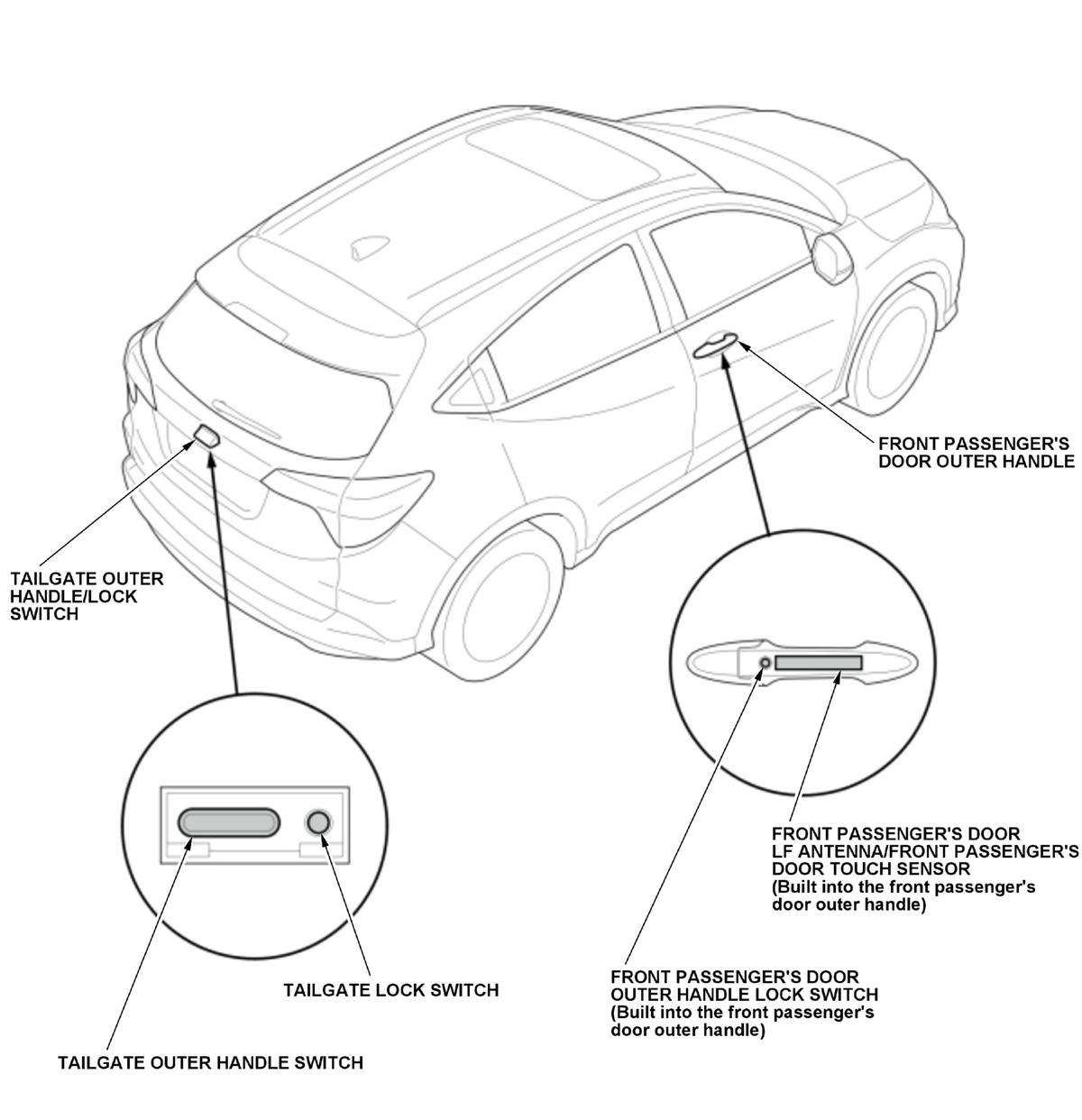 FRONT PASSENGER'S DOOR OUTER HANDLE

TAILGATE OUTER HANDLE/LOCK SWITCH

FRONT PASSENGER'S DOOR LF ANTENNA/FRONT PASSENGER'S DOOR TOUCH SENSOR (Built into the front passenger's door outer handle)

TAILGATE LOCK SWITCH

FRONT PASSENGER'S DOOR OUTER HANDLE LOCK SWITCH (Built into the front passenger's door outer handle)

TAILGATE OUTER HANDLE SWITCH