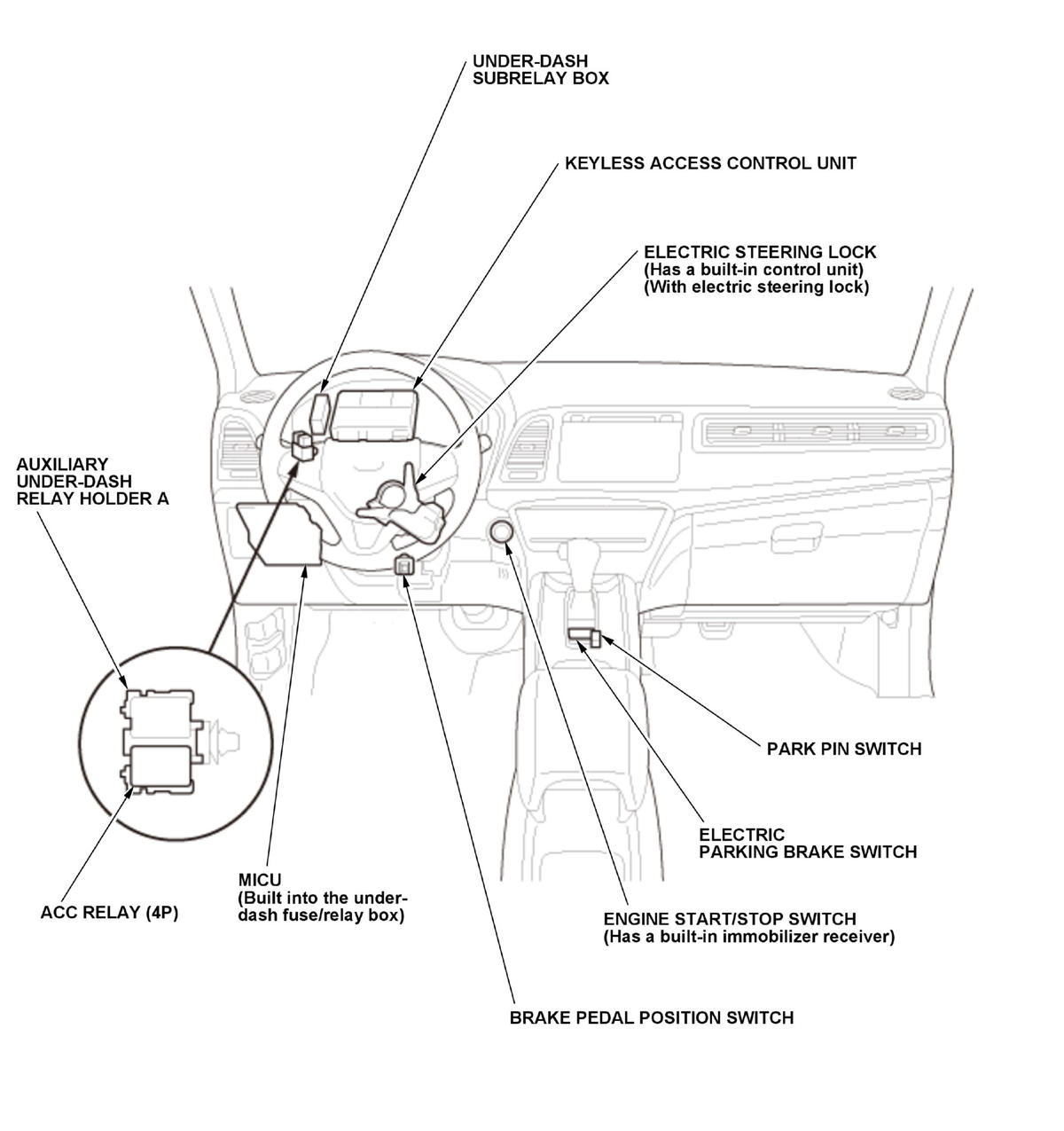 UNDER-DASH SUBRELAY BOX

KEYLESS ACCESS CONTROL UNIT

ELECTRIC STEERING LOCK
(Has a built-in control unit)
(With electric steering lock)

AUXILIARY UNDER-DASH RELAY HOLDER A

PARK PIN SWITCH

ELECTRIC PARKING BRAKE SWITCH

MICU
(Built into the under-dash fuse/relay box)

ACC RELAY (4P)

ENGINE START/STOP SWITCH
(Has a built-in immobilizer receiver)

BRAKE PEDAL POSITION SWITCH