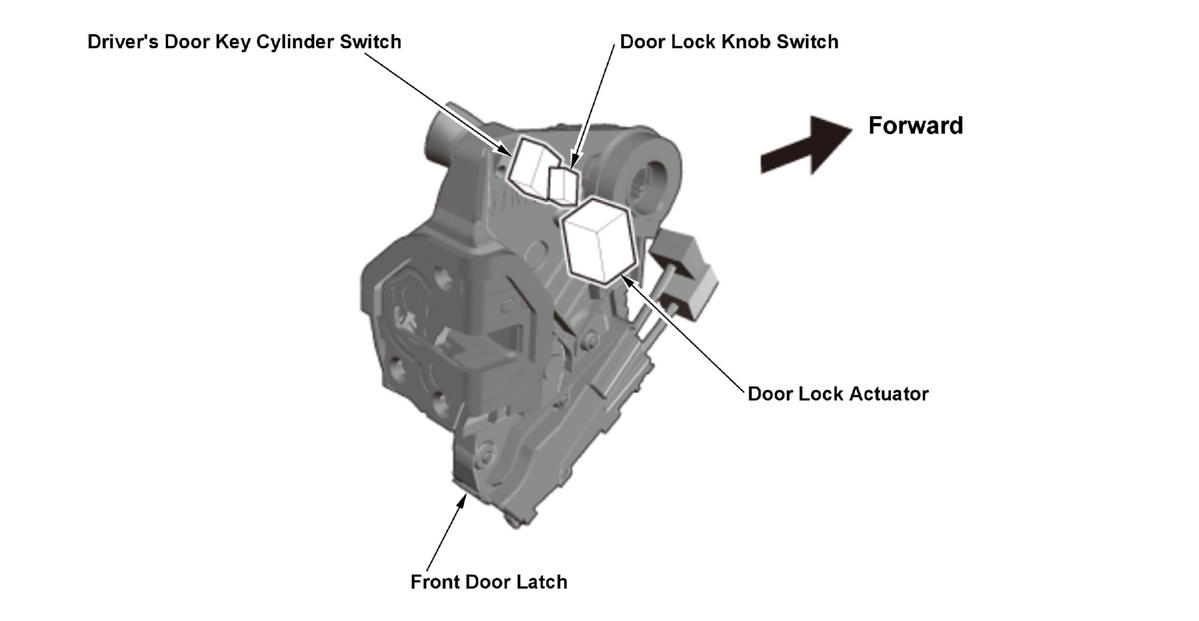 Driver's Door Key Cylinder Switch
Door Lock Knob Switch
Forward
Door Lock Actuator
Front Door Latch