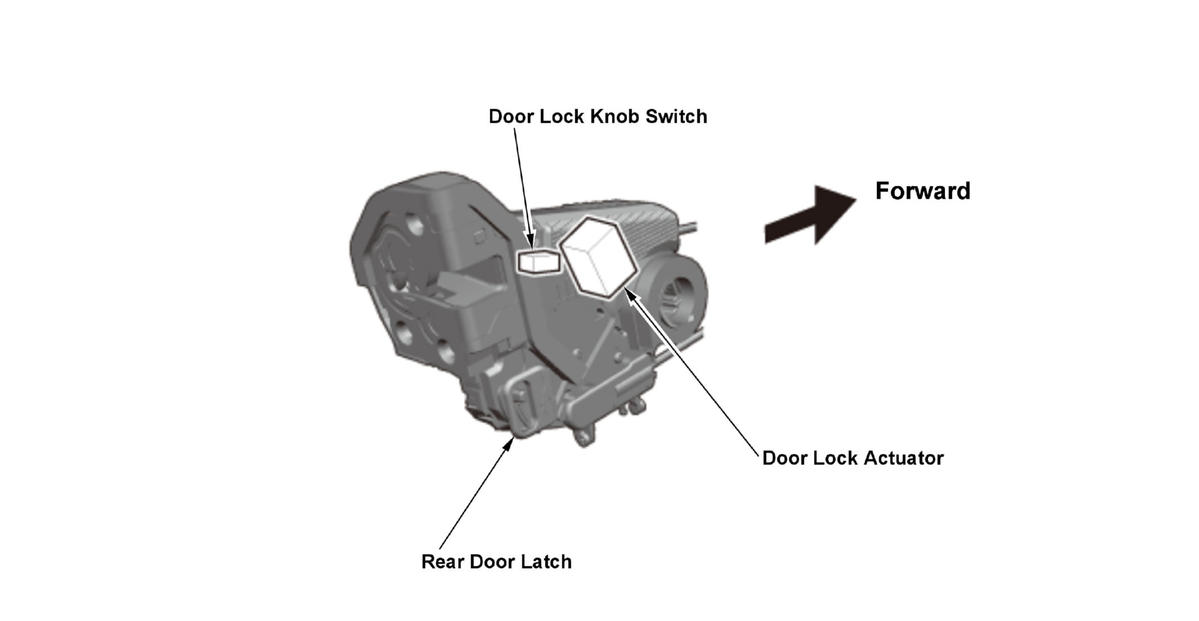 Door Lock Knob Switch

Forward

Door Lock Actuator

Rear Door Latch