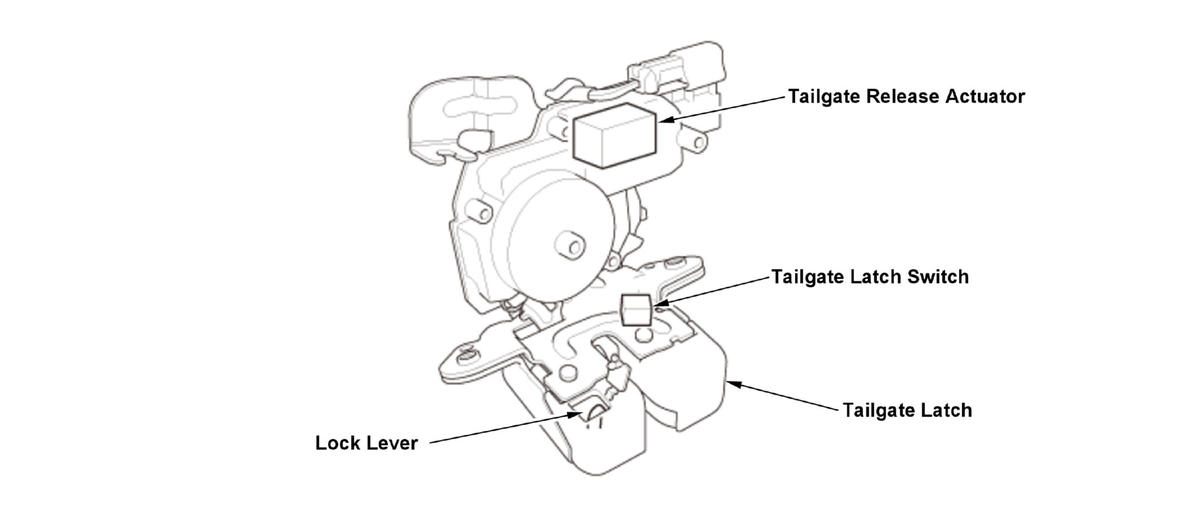 Tailgate Release Actuator

Tailgate Latch Switch

Tailgate Latch

Lock Lever