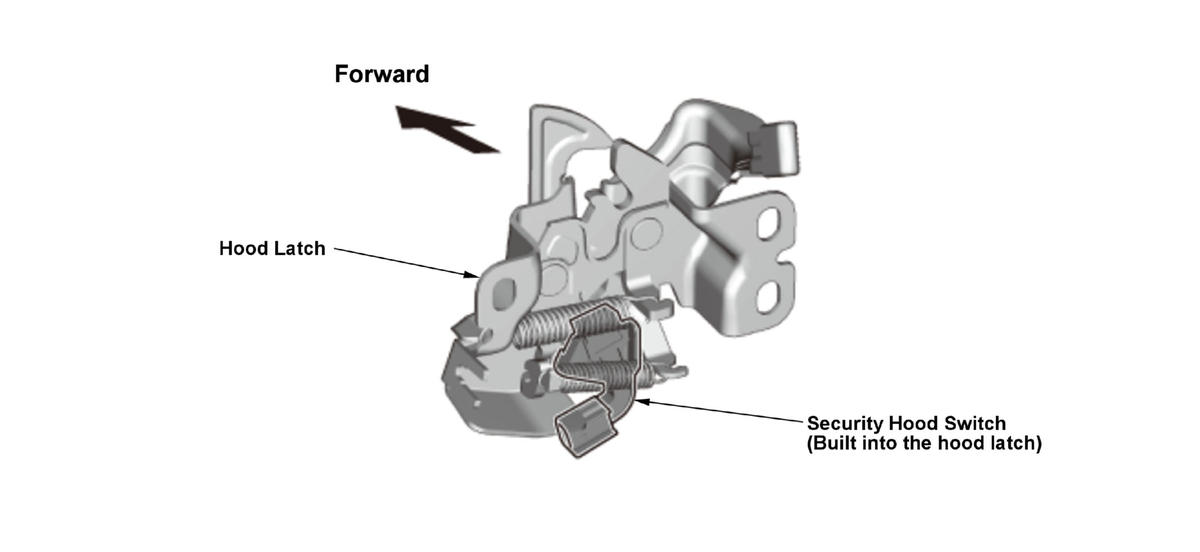 Forward

Hood Latch

Security Hood Switch
(Built into the hood latch)