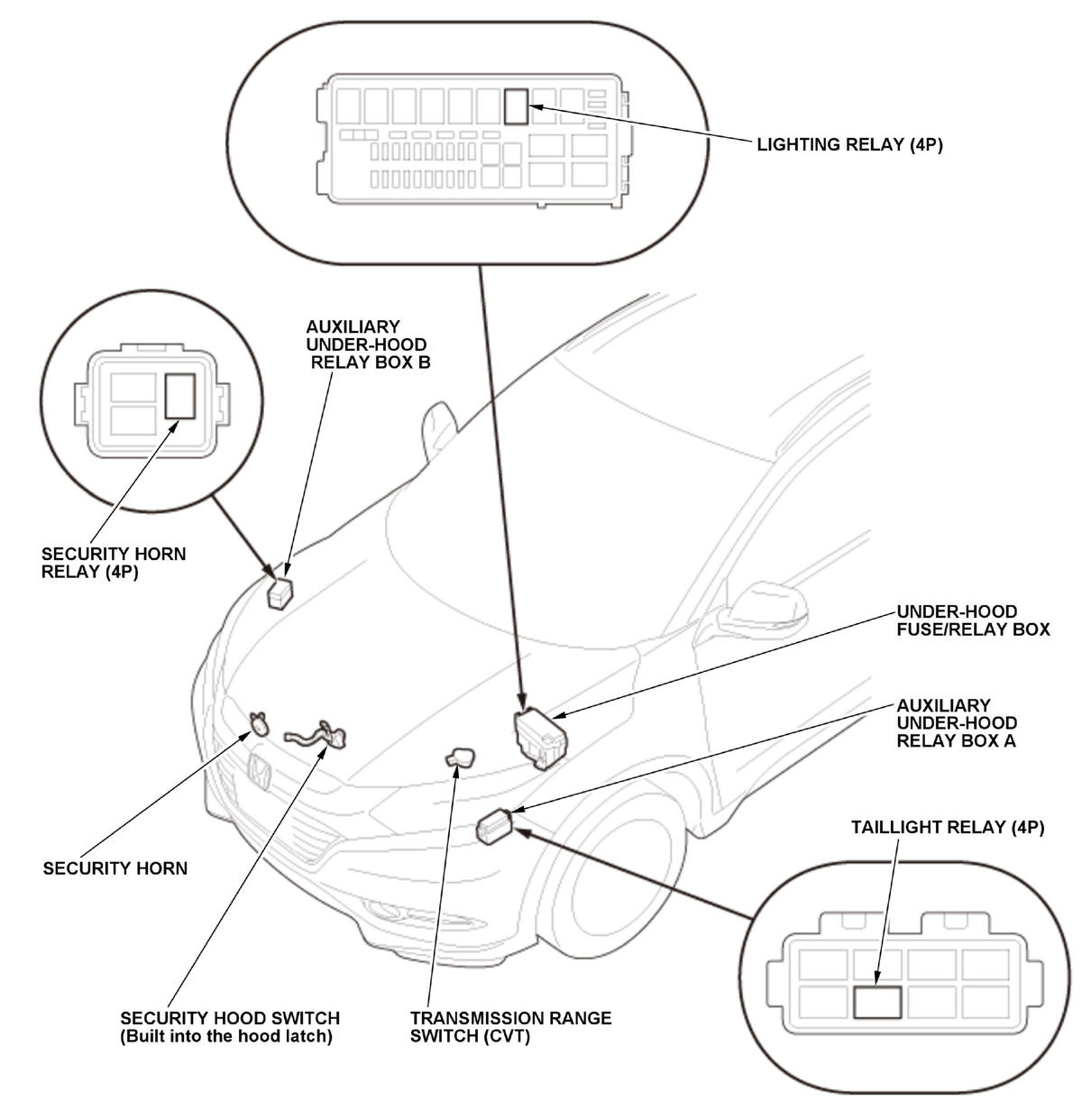 LIGHTING RELAY (4P)

AUXILIARY UNDER-HOOD RELAY BOX B

SECURITY HORN RELAY (4P)

UNDER-HOOD FUSE/RELAY BOX

AUXILIARY UNDER-HOOD RELAY BOX A

TAILLIGHT RELAY (4P)

SECURITY HORN

SECURITY HOOD SWITCH (Built into the hood latch)

TRANSMISSION RANGE SWITCH (CVT)