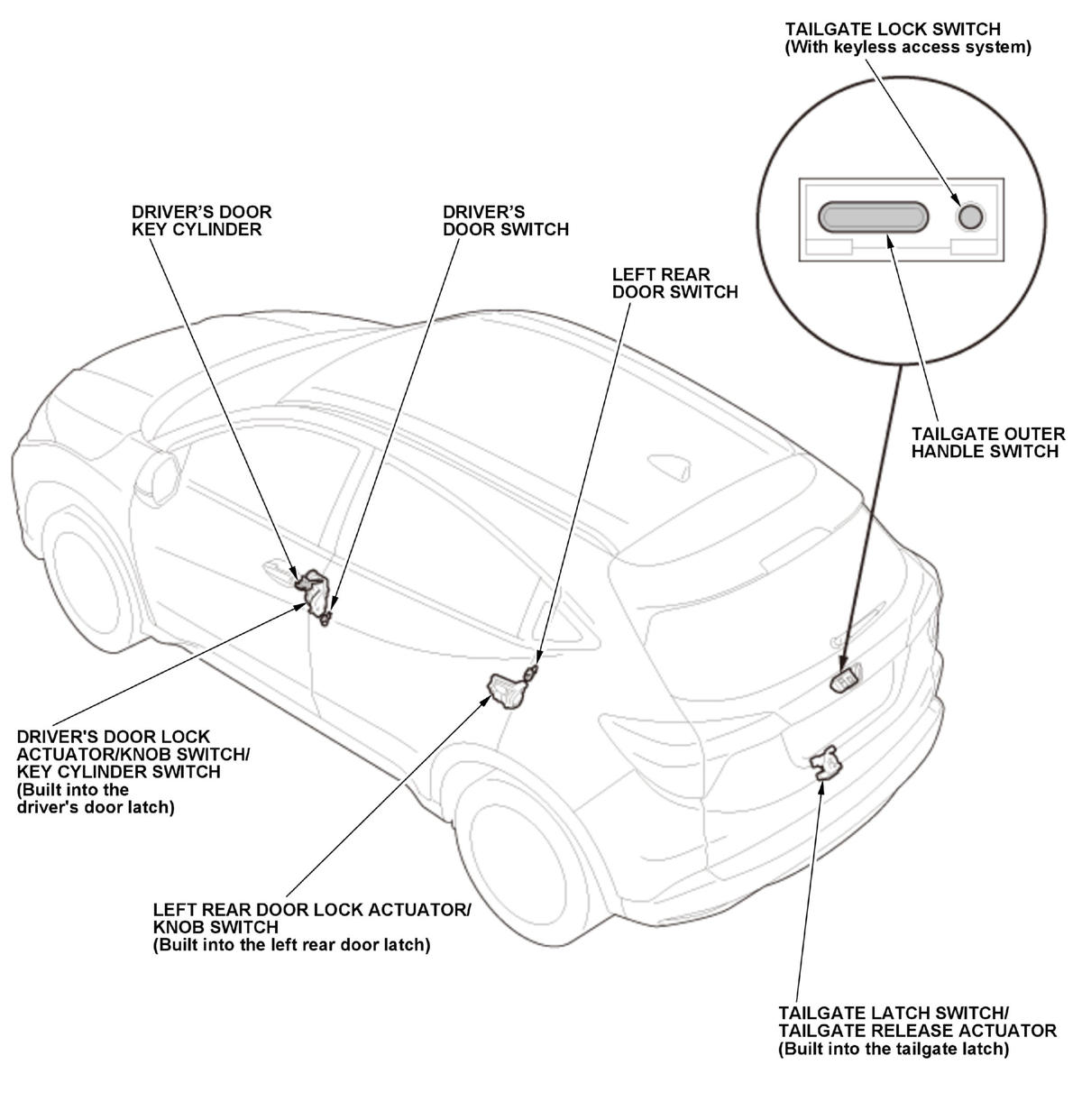 TAILGATE LOCK SWITCH
(With keyless access system)

DRIVER'S DOOR
KEY CYLINDER

DRIVER'S
DOOR SWITCH

LEFT REAR
DOOR SWITCH

TAILGATE OUTER
HANDLE SWITCH

DRIVER'S DOOR LOCK
ACTUATOR/KNOB SWITCH/
KEY CYLINDER SWITCH
(Built into the
driver's door latch)

LEFT REAR DOOR LOCK ACTUATOR/
KNOB SWITCH
(Built into the left rear door latch)

TAILGATE LATCH SWITCH/
TAILGATE RELEASE ACTUATOR
(Built into the tailgate latch)