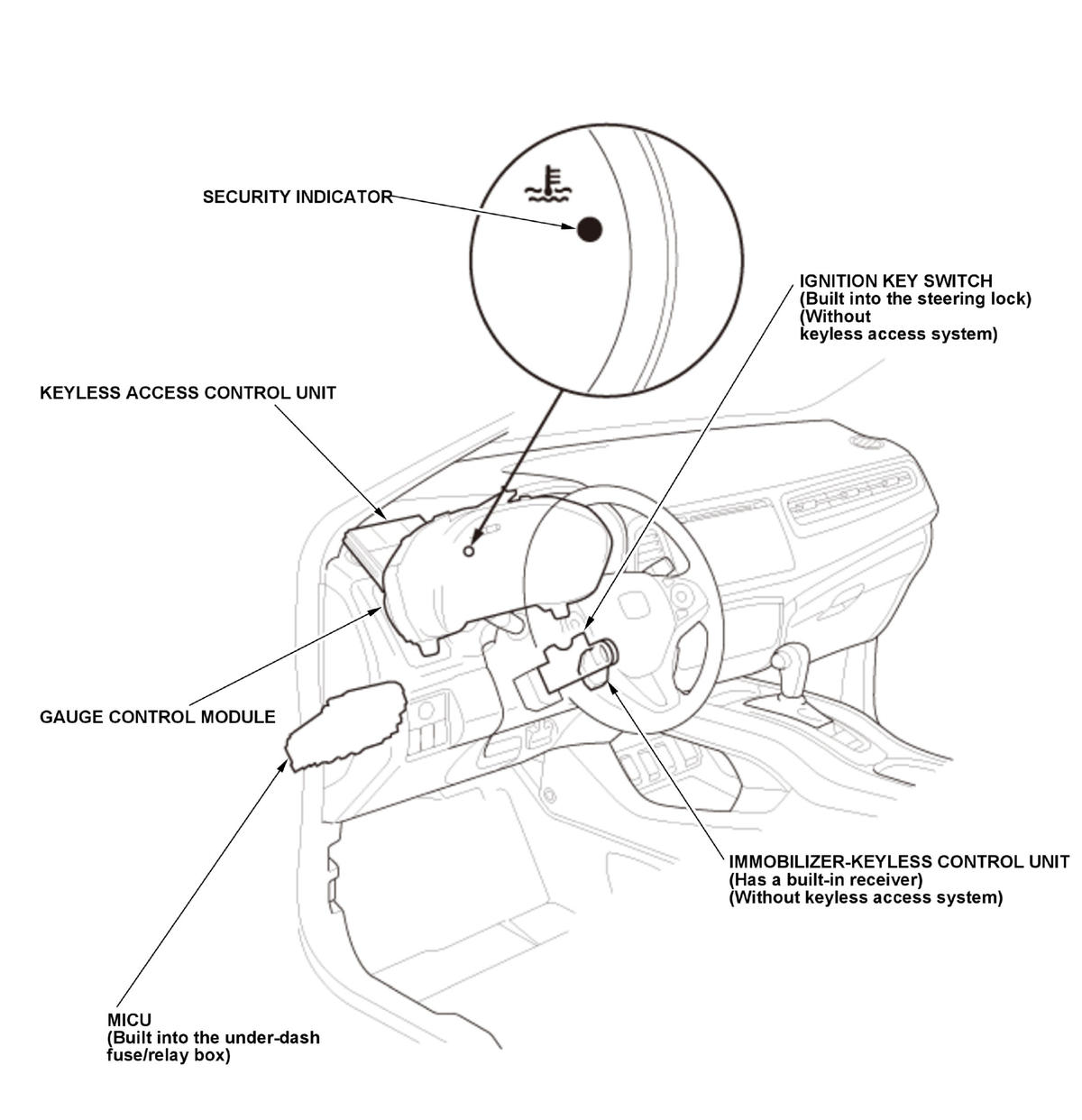 SECURITY INDICATOR

IGNITION KEY SWITCH
(Built into the steering lock)
(Without
keyless access system)

KEYLESS ACCESS CONTROL UNIT

GAUGE CONTROL MODULE

IMMOBILIZER-KEYLESS CONTROL UNIT
(Has a built-in receiver)
(Without keyless access system)

MICU
(Built into the under-dash
fuse/relay box)