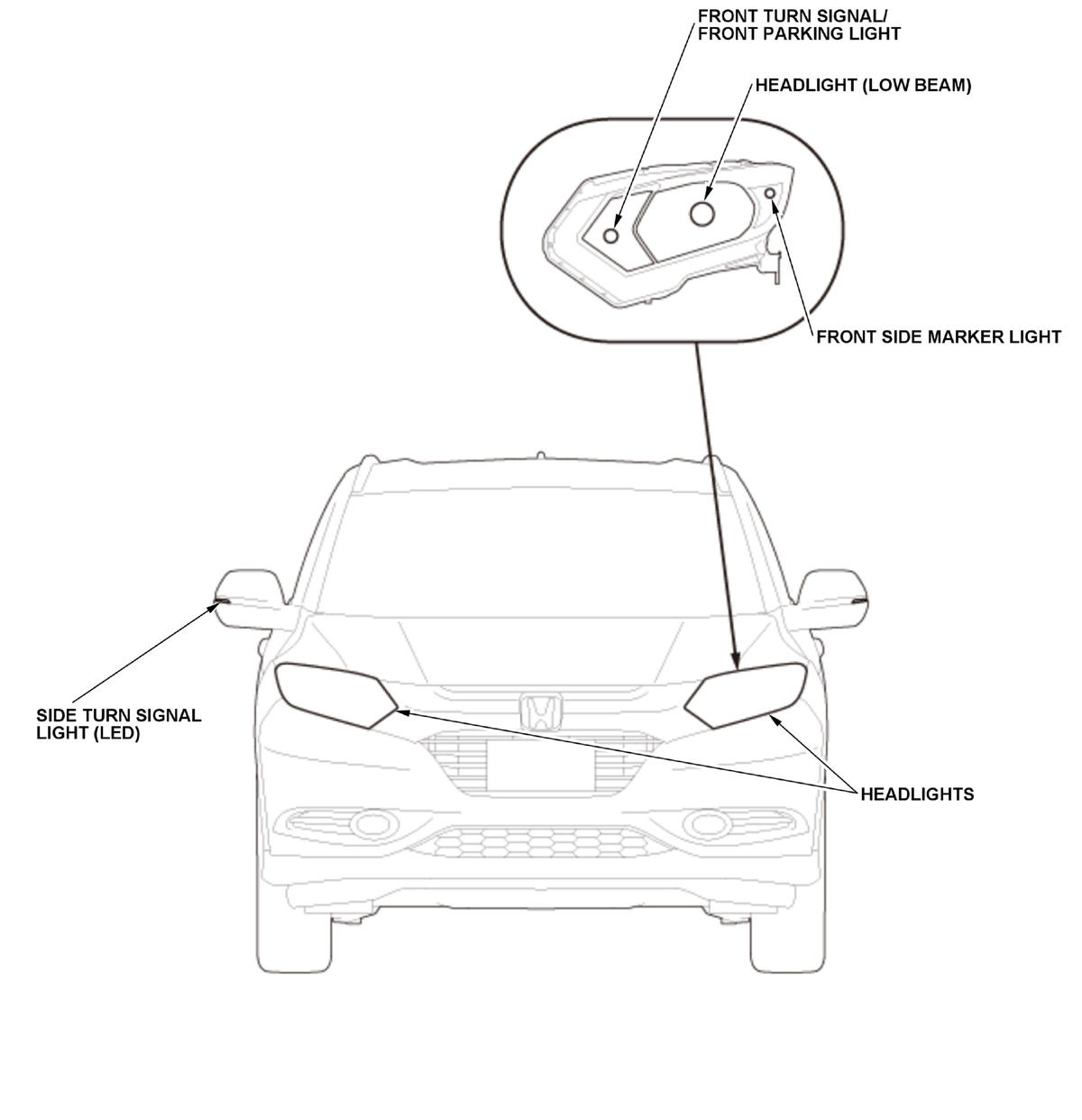 FRONT TURN SIGNAL/
FRONT PARKING LIGHT

HEADLIGHT (LOW BEAM)

FRONT SIDE MARKER LIGHT

SIDE TURN SIGNAL
LIGHT (LED)

HEADLIGHTS