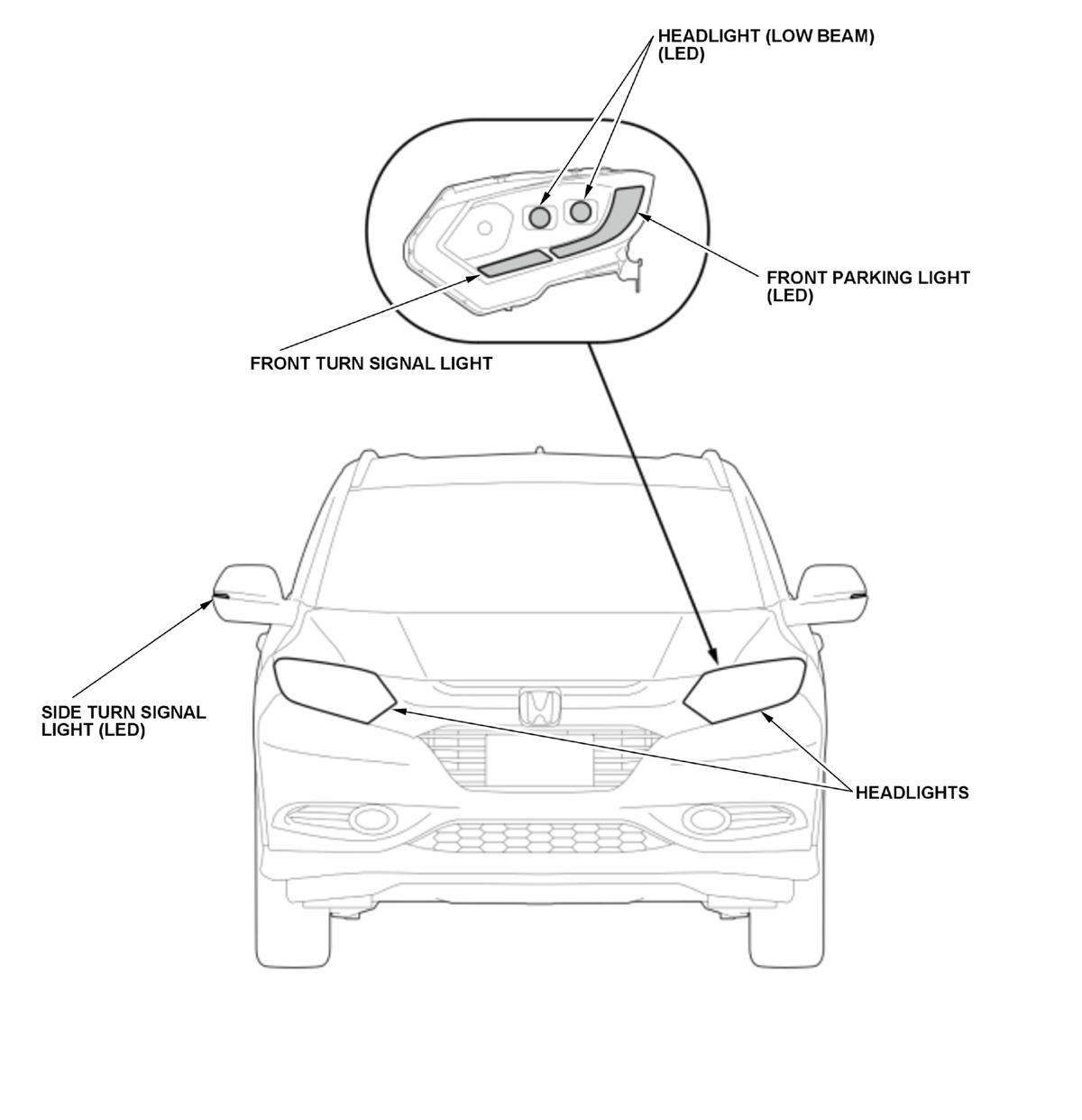 HEADLIGHT (LOW BEAM) (LED)

FRONT PARKING LIGHT (LED)

FRONT TURN SIGNAL LIGHT

SIDE TURN SIGNAL LIGHT (LED)

HEADLIGHTS