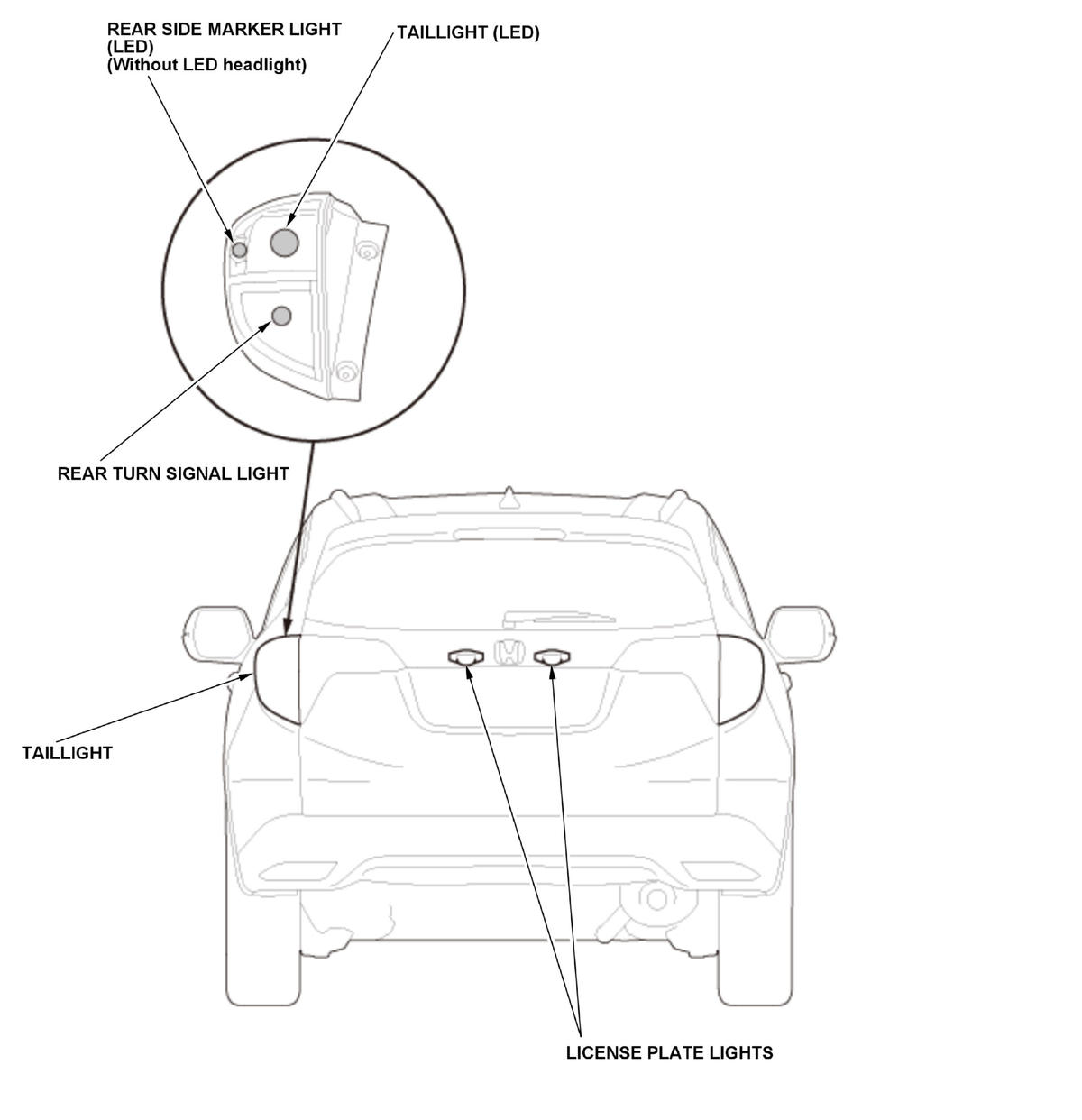 REAR SIDE MARKER LIGHT
(LED)
(Without LED headlight)

TAILLIGHT (LED)

REAR TURN SIGNAL LIGHT

TAILLIGHT

LICENSE PLATE LIGHTS