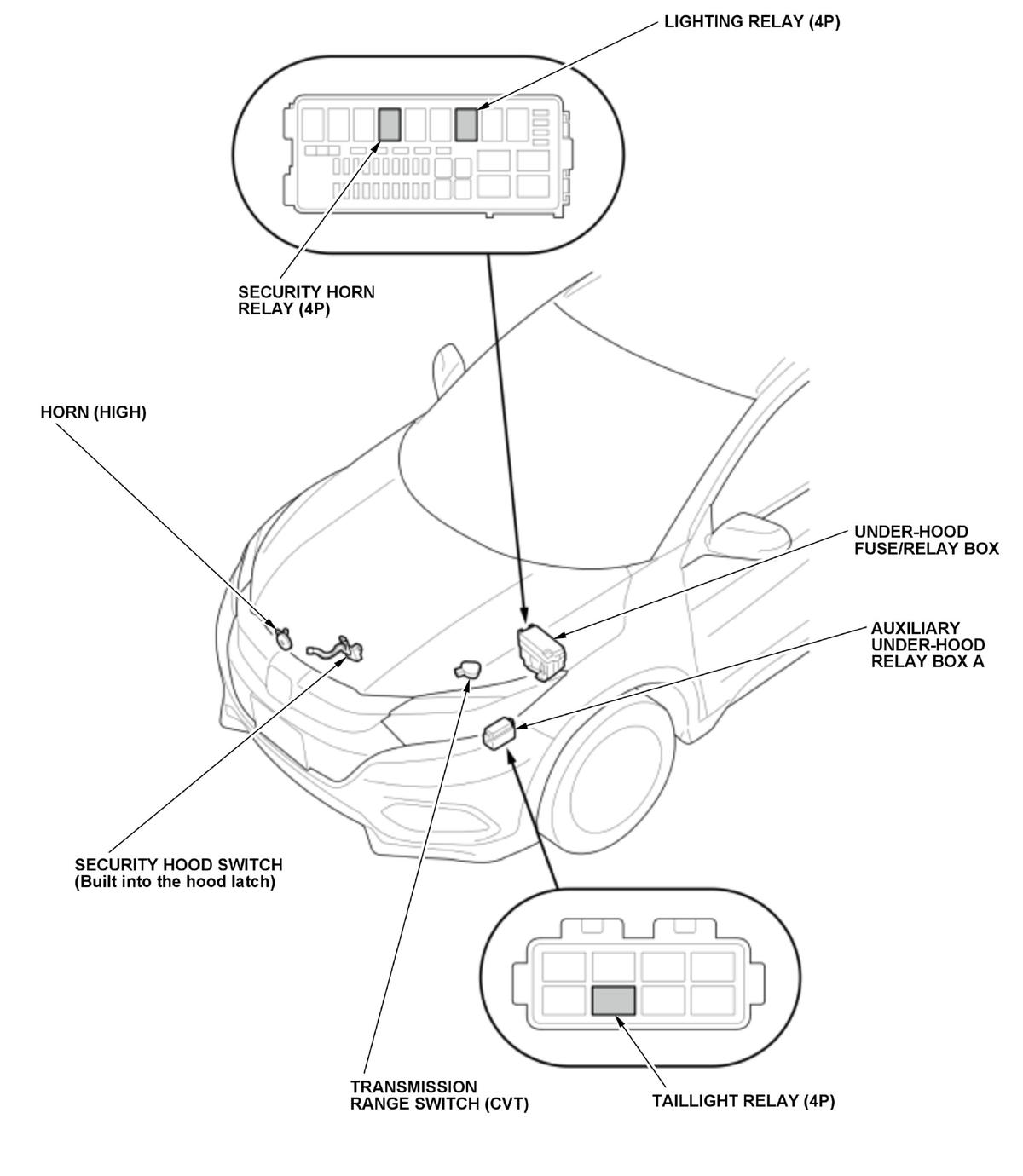 LIGHTING RELAY (4P)

SECURITY HORN RELAY (4P)

HORN (HIGH)

UNDER-HOOD FUSE/RELAY BOX

AUXILIARY UNDER-HOOD RELAY BOX A

SECURITY HOOD SWITCH (Built into the hood latch)

TRANSMISSION RANGE SWITCH (CVT)

TAILLIGHT RELAY (4P)