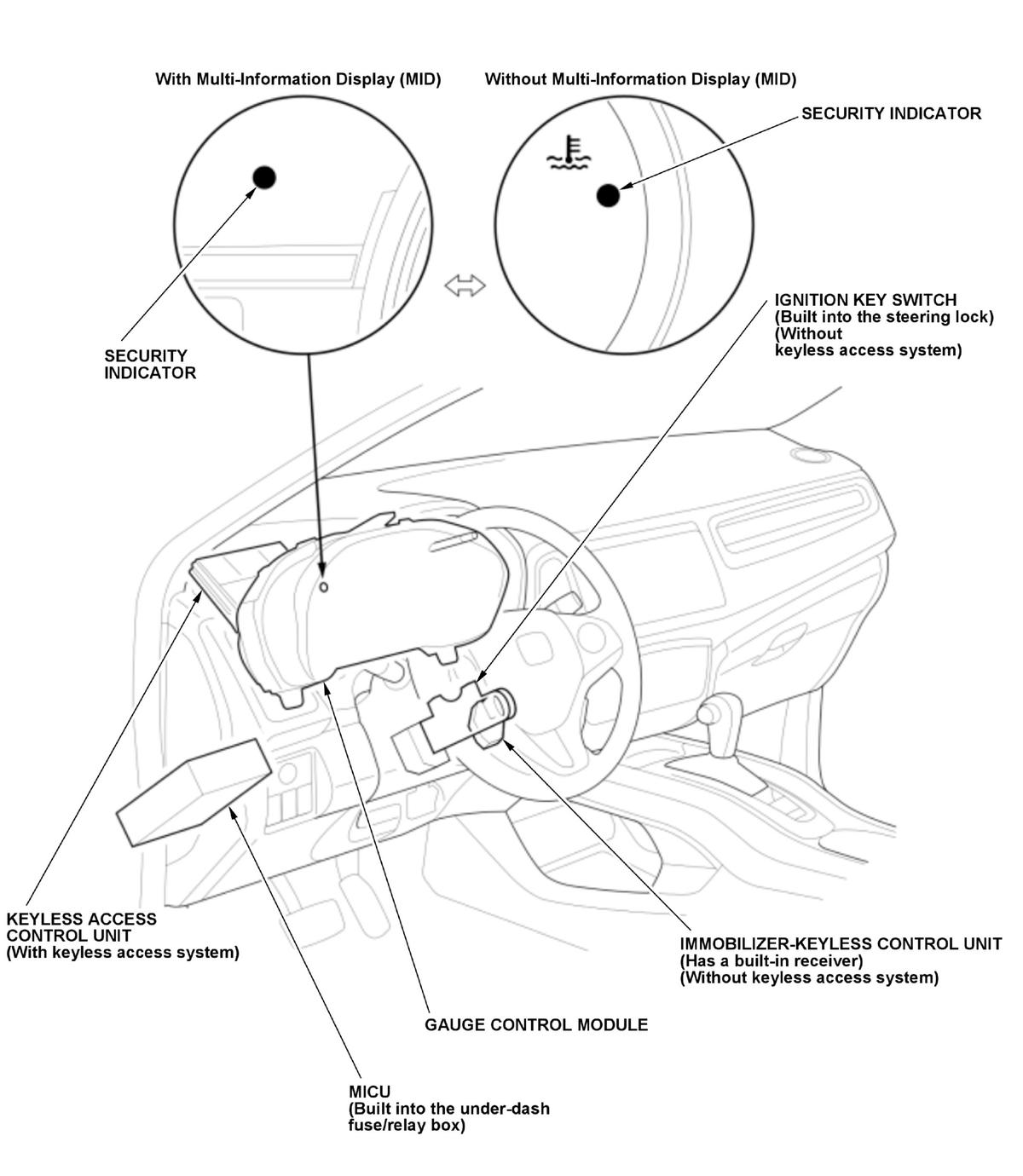 With Multi-Information Display (MID)

Without Multi-Information Display (MID)

SECURITY INDICATOR

SECURITY INDICATOR

IGNITION KEY SWITCH
(Built into the steering lock)
(Without keyless access system)

KEYLESS ACCESS CONTROL UNIT
(With keyless access system)

IMMOBILIZER-KEYLESS CONTROL UNIT
(Has a built-in receiver)
(Without keyless access system)

GAUGE CONTROL MODULE

MICU
(Built into the under-dash fuse/relay box)