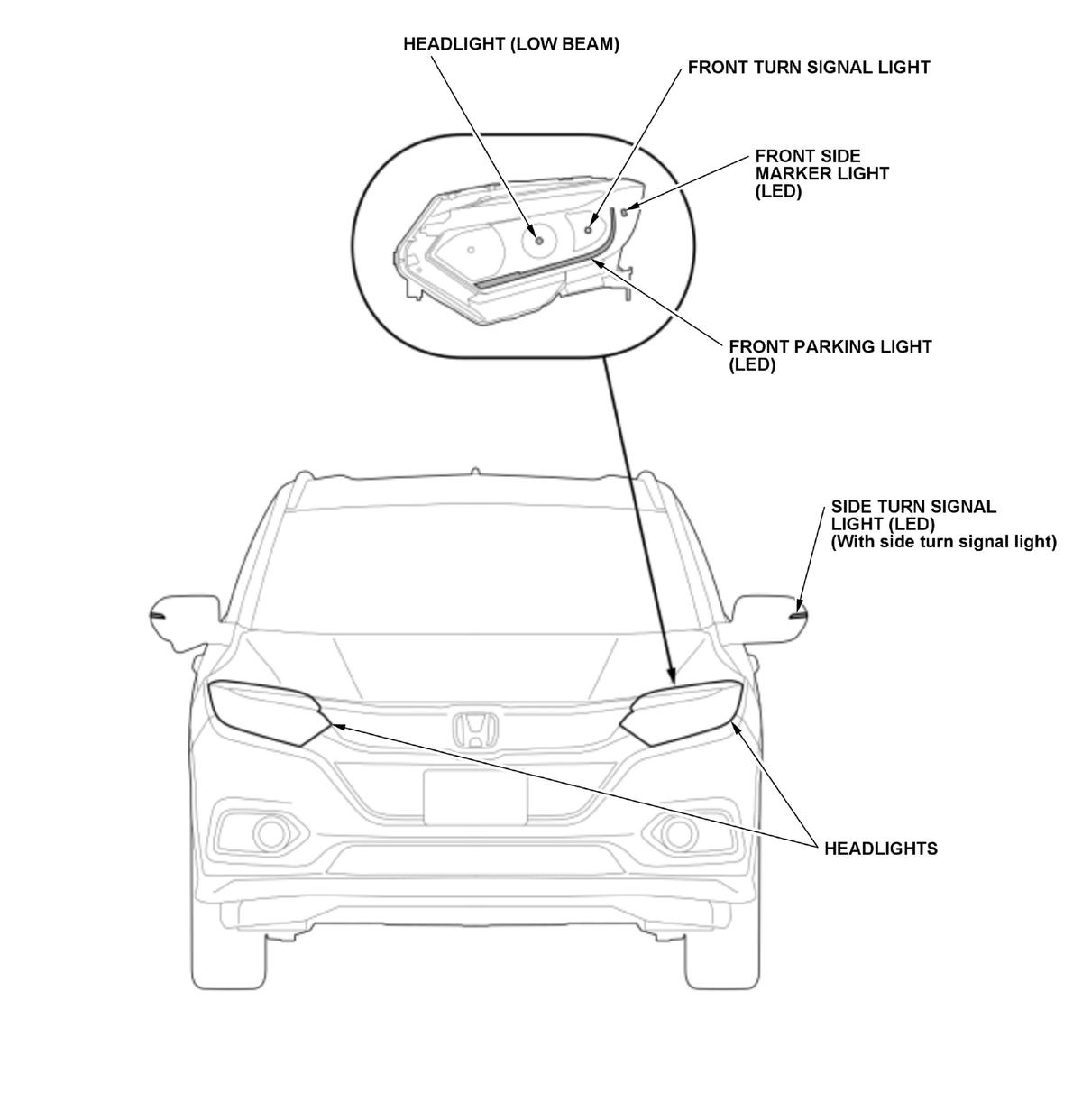 HEADLIGHT (LOW BEAM)

FRONT TURN SIGNAL LIGHT

FRONT SIDE MARKER LIGHT (LED)

FRONT PARKING LIGHT (LED)

SIDE TURN SIGNAL LIGHT (LED) (With side turn signal light)

HEADLIGHTS