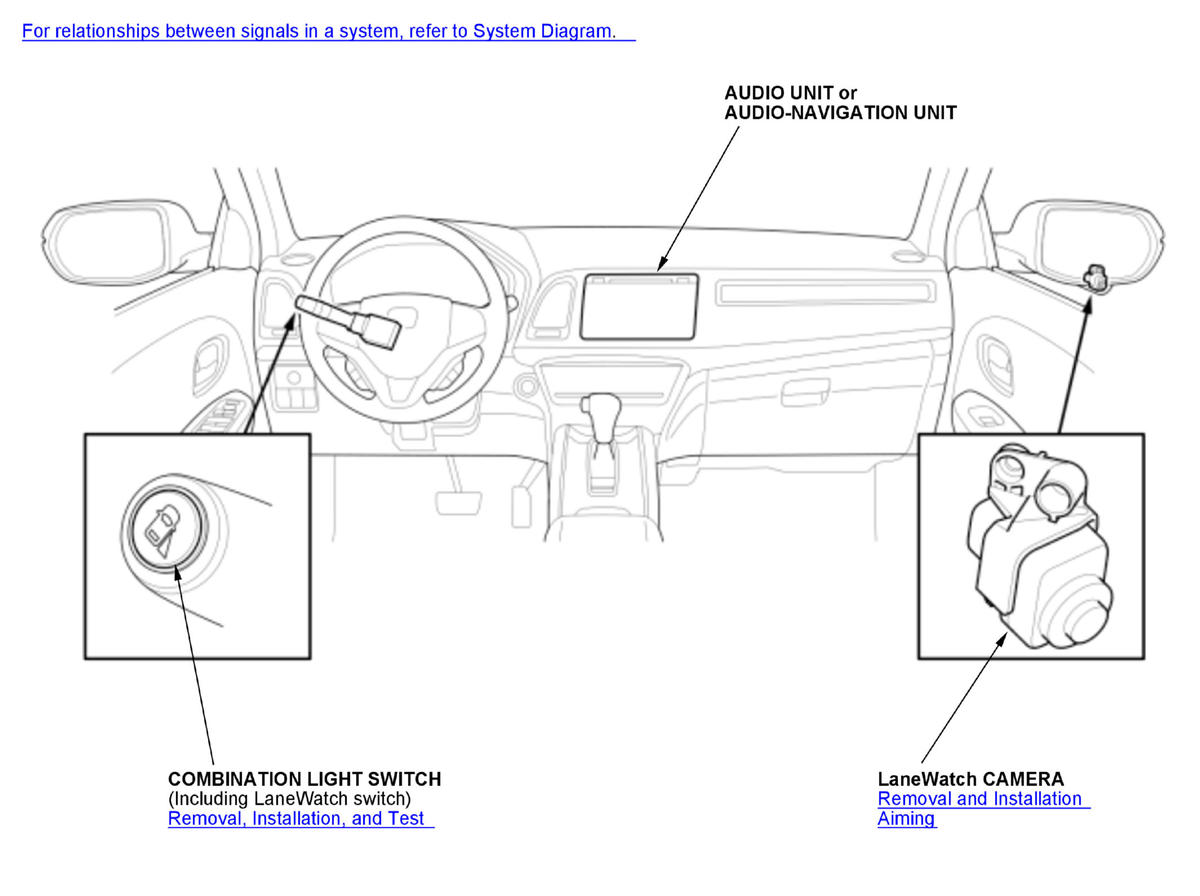 For relationships between signals in a system, refer to System Diagram.

AUDIO UNIT or
AUDIO-NAVIGATION UNIT

COMBINATION LIGHT SWITCH
(Including LaneWatch switch)
Removal, Installation, and Test

LaneWatch CAMERA
Removal and Installation
Aiming