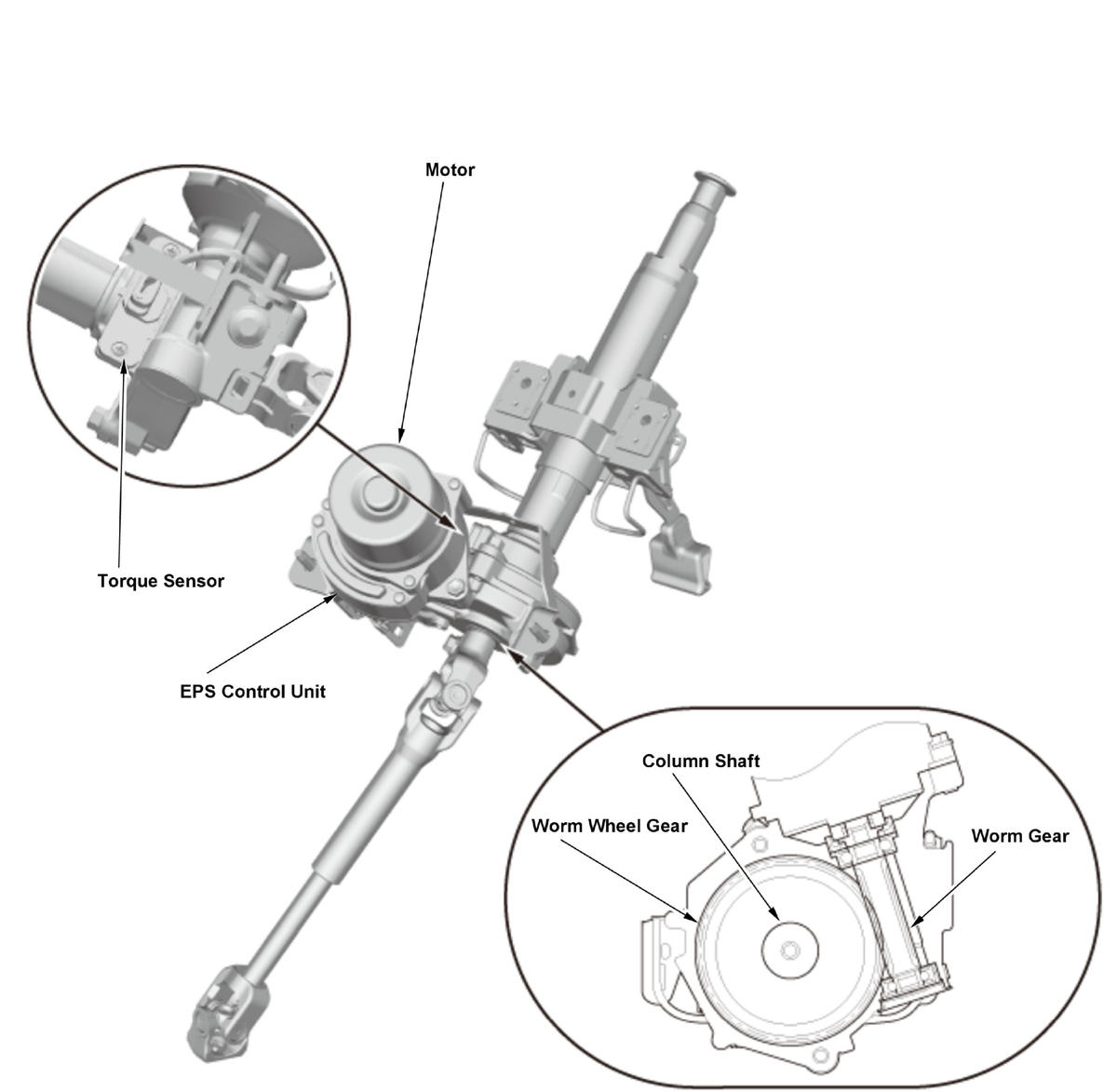 Motor

Torque Sensor

EPS Control Unit

Column Shaft

Worm Wheel Gear

Worm Gear