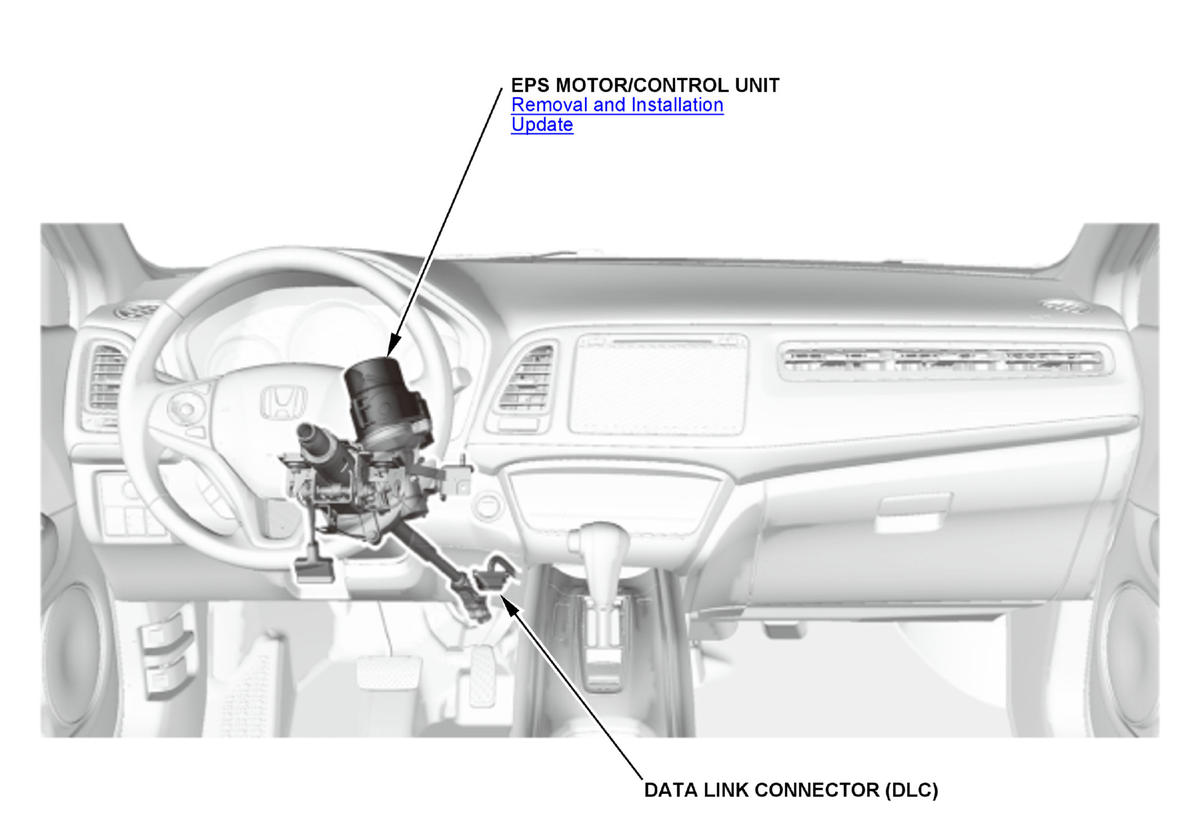 EPS MOTOR/CONTROL UNIT
Removal and Installation
Update

DATA LINK CONNECTOR (DLC)