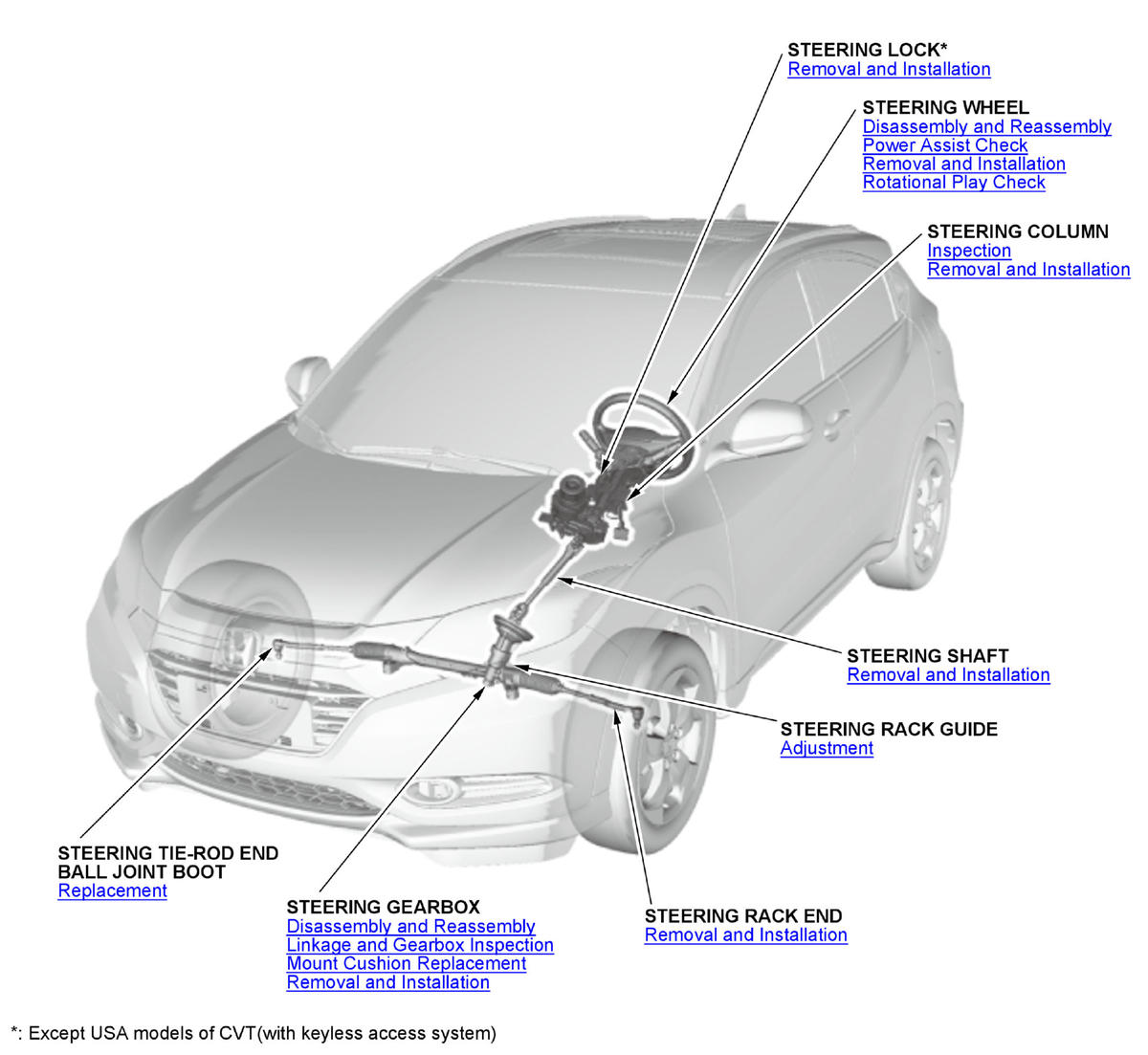 STEERING LOCK*
Removal and Installation

STEERING WHEEL
Disassembly and Reassembly
Power Assist Check
Removal and Installation
Rotational Play Check

STEERING COLUMN
Inspection
Removal and Installation

STEERING SHAFT
Removal and Installation

STEERING RACK GUIDE
Adjustment

STEERING TIE-ROD END
BALL JOINT BOOT
Replacement

STEERING GEARBOX
Disassembly and Reassembly
Linkage and Gearbox Inspection
Mount Cushion Replacement
Removal and Installation

STEERING RACK END
Removal and Installation

*: Except USA models of CVT(with keyless access system)