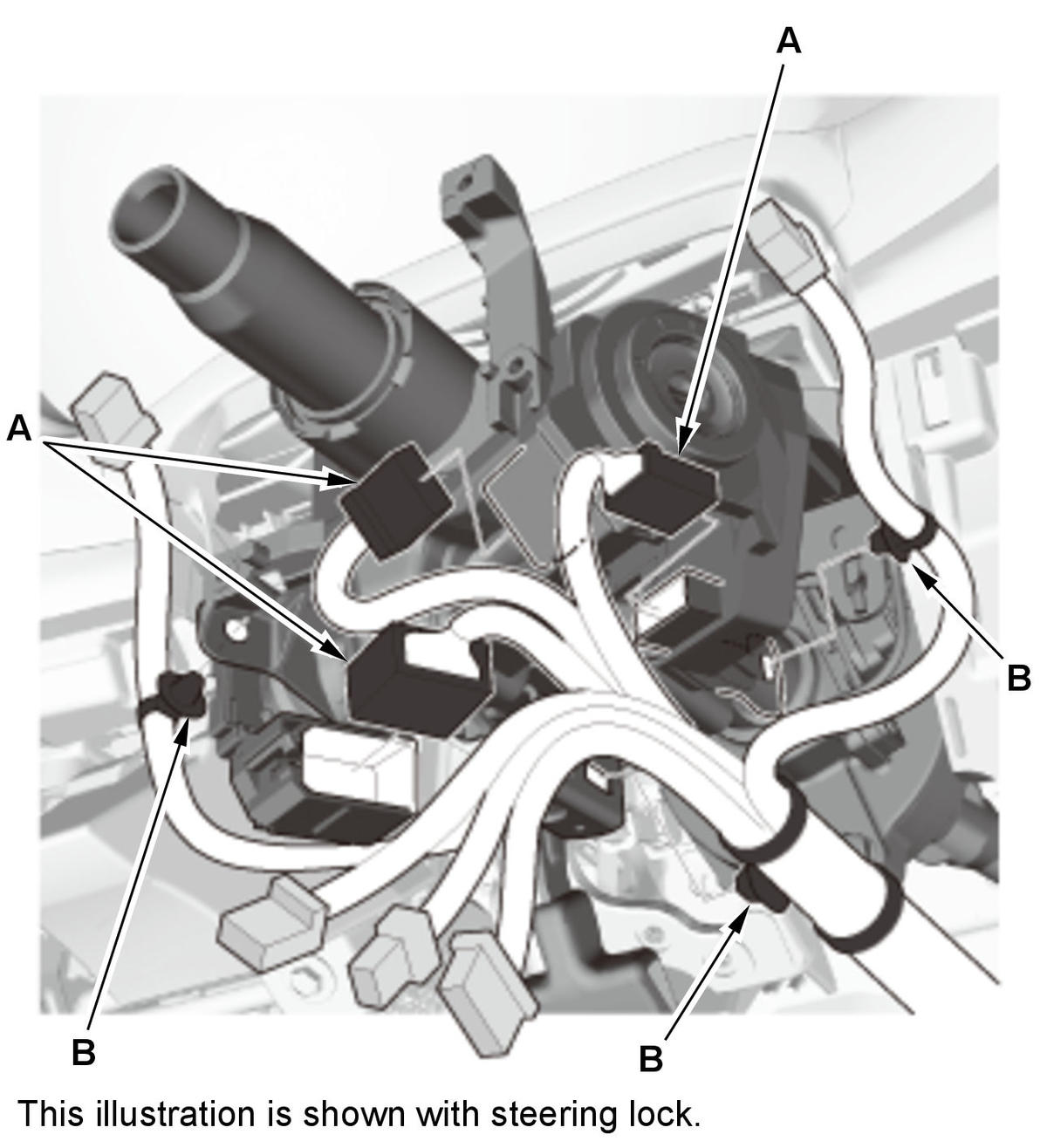 A

A

B

B

B

This illustration is shown with steering lock.