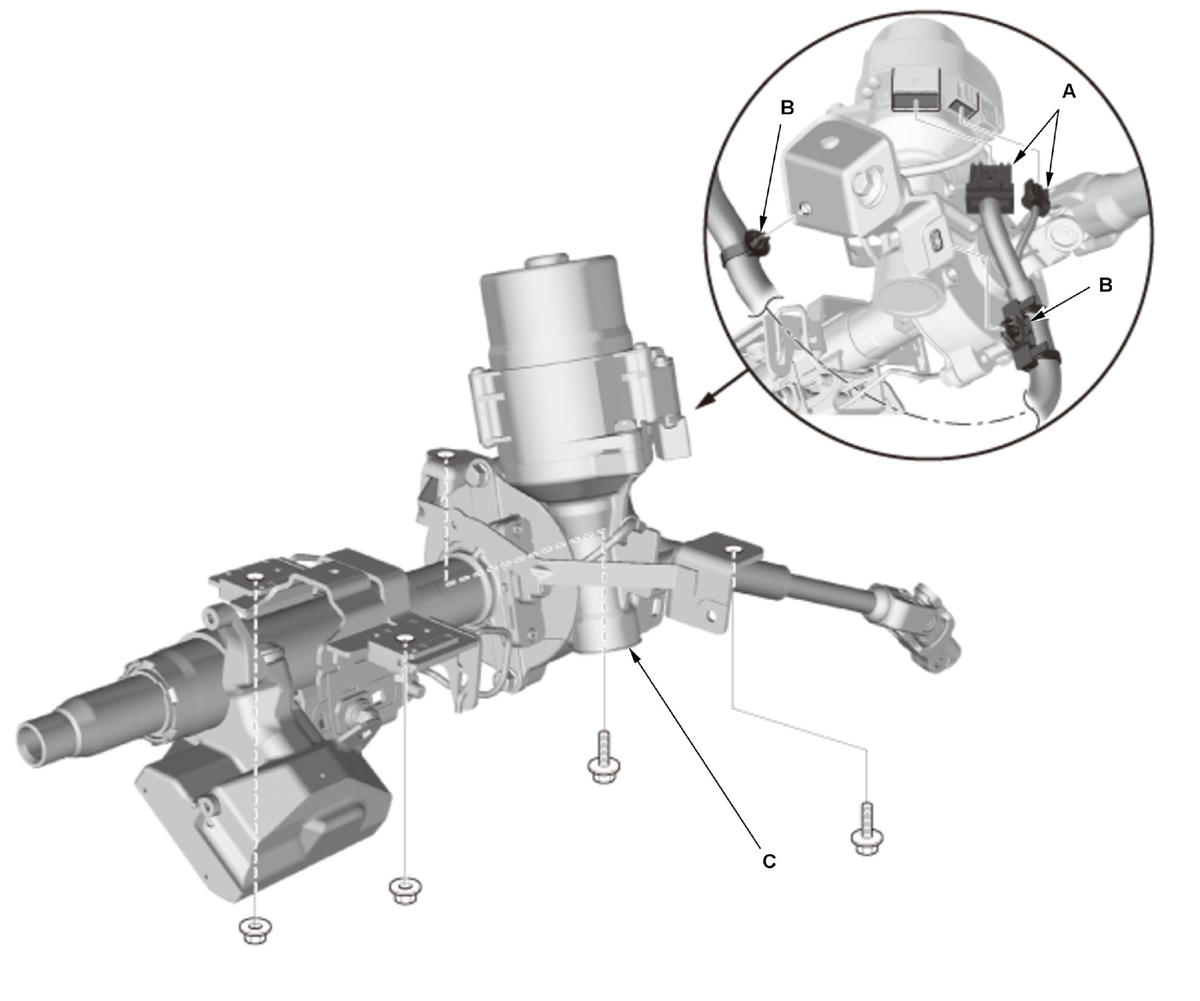 B
A
B
C