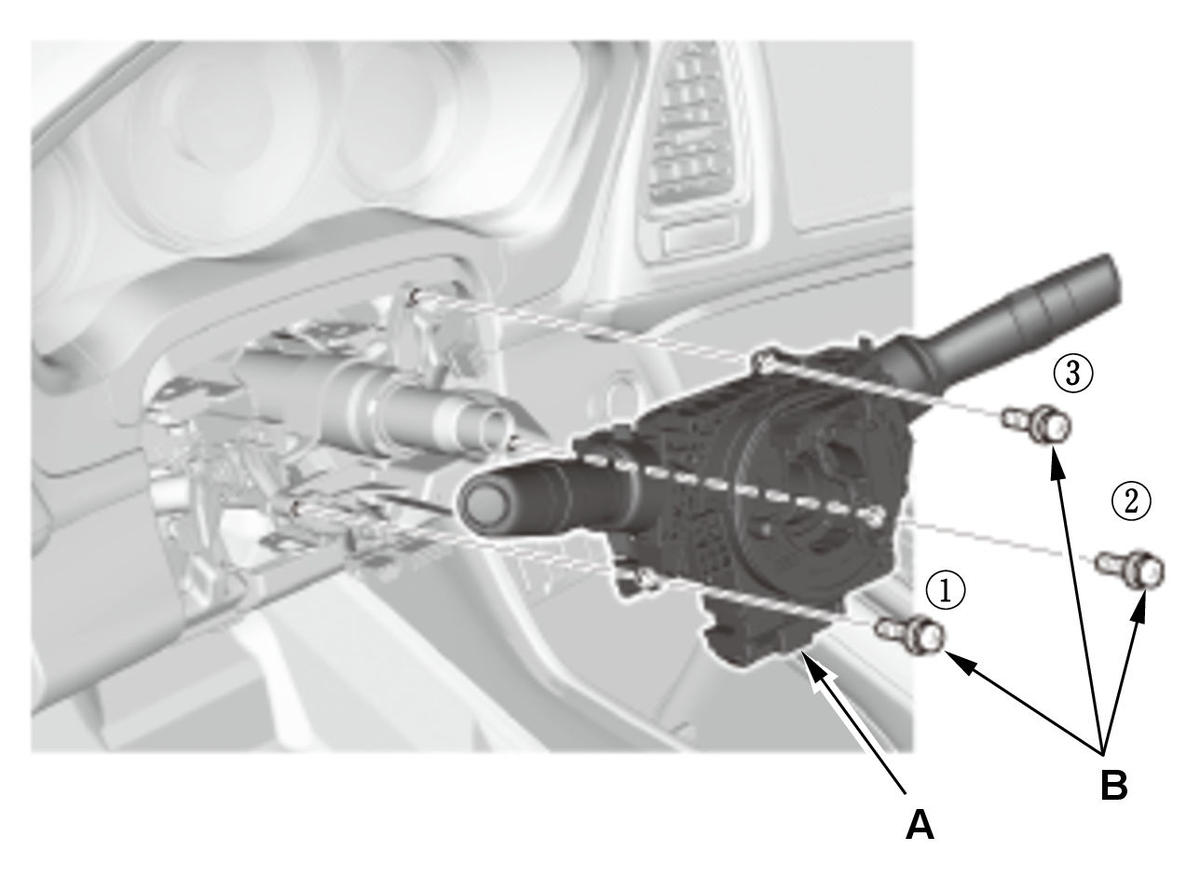 ③
②
①
A
B