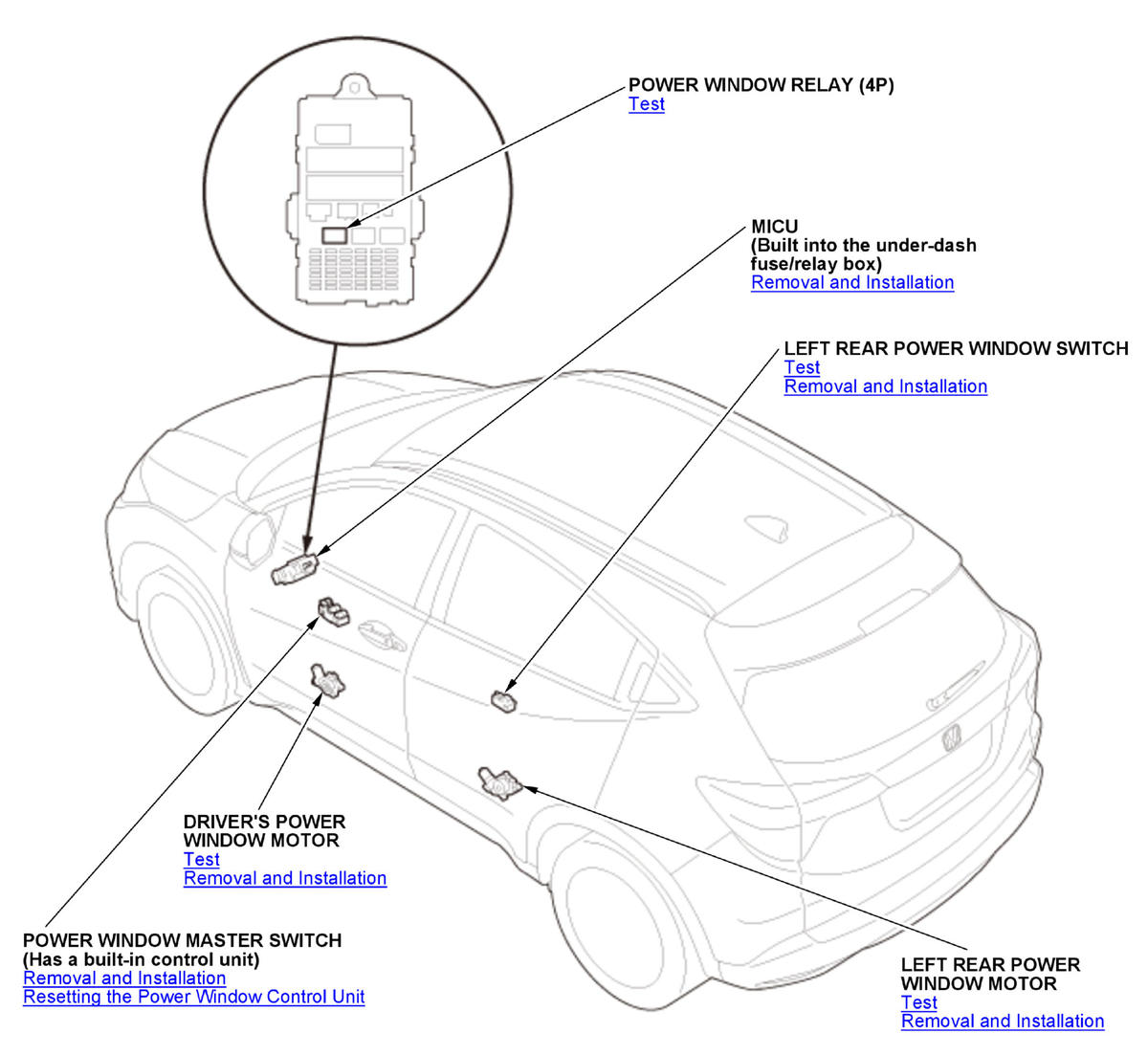 POWER WINDOW RELAY (4P)
Test

MICU
(Built into the under-dash fuse/relay box)
Removal and Installation

LEFT REAR POWER WINDOW SWITCH
Test
Removal and Installation

DRIVER'S POWER WINDOW MOTOR
Test
Removal and Installation

POWER WINDOW MASTER SWITCH
(Has a built-in control unit)
Removal and Installation
Resetting the Power Window Control Unit

LEFT REAR POWER WINDOW MOTOR
Test
Removal and Installation