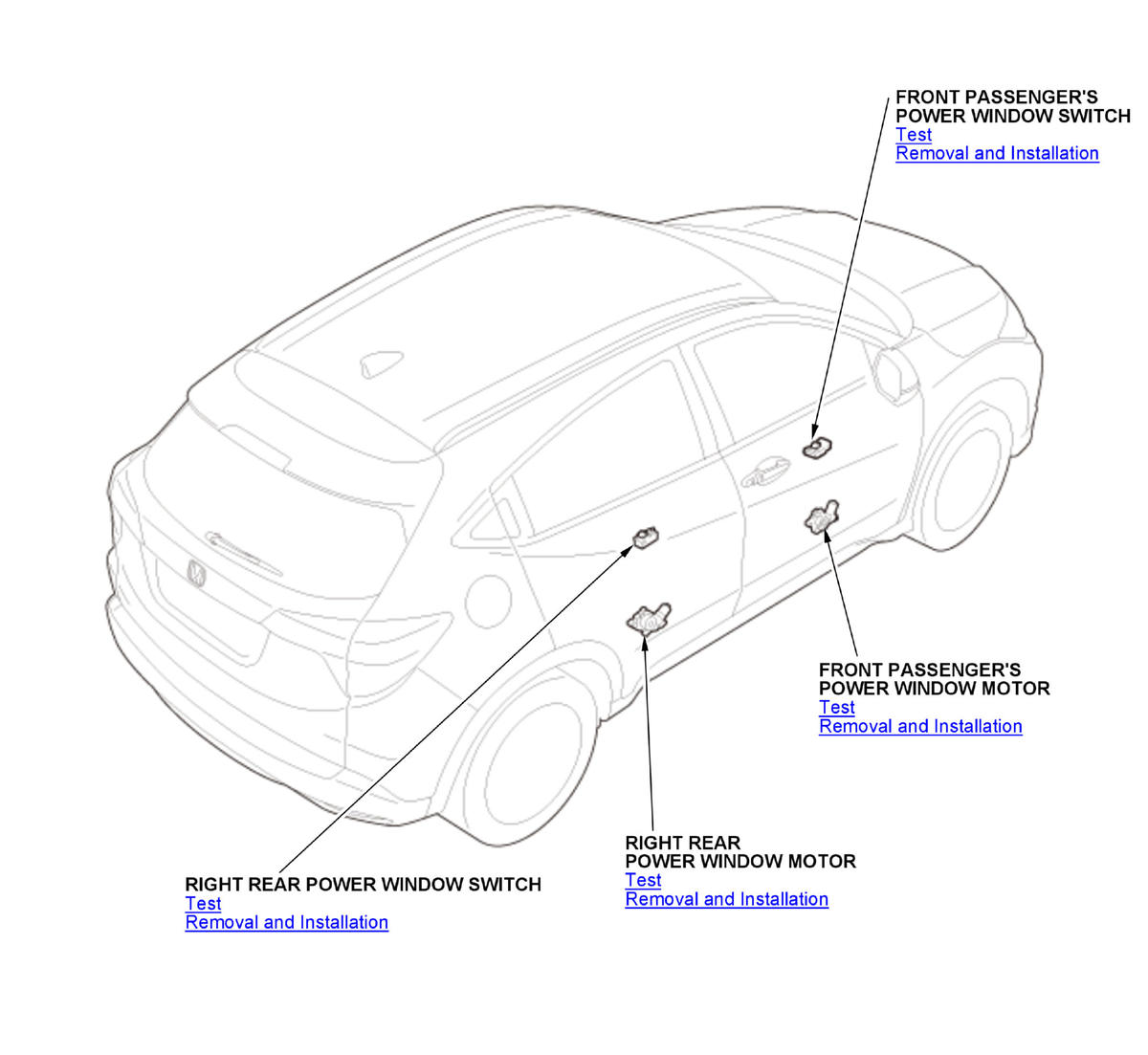 FRONT PASSENGER'S
POWER WINDOW SWITCH
Test
Removal and Installation

FRONT PASSENGER'S
POWER WINDOW MOTOR
Test
Removal and Installation

RIGHT REAR
POWER WINDOW MOTOR
Test
Removal and Installation

RIGHT REAR POWER WINDOW SWITCH
Test
Removal and Installation