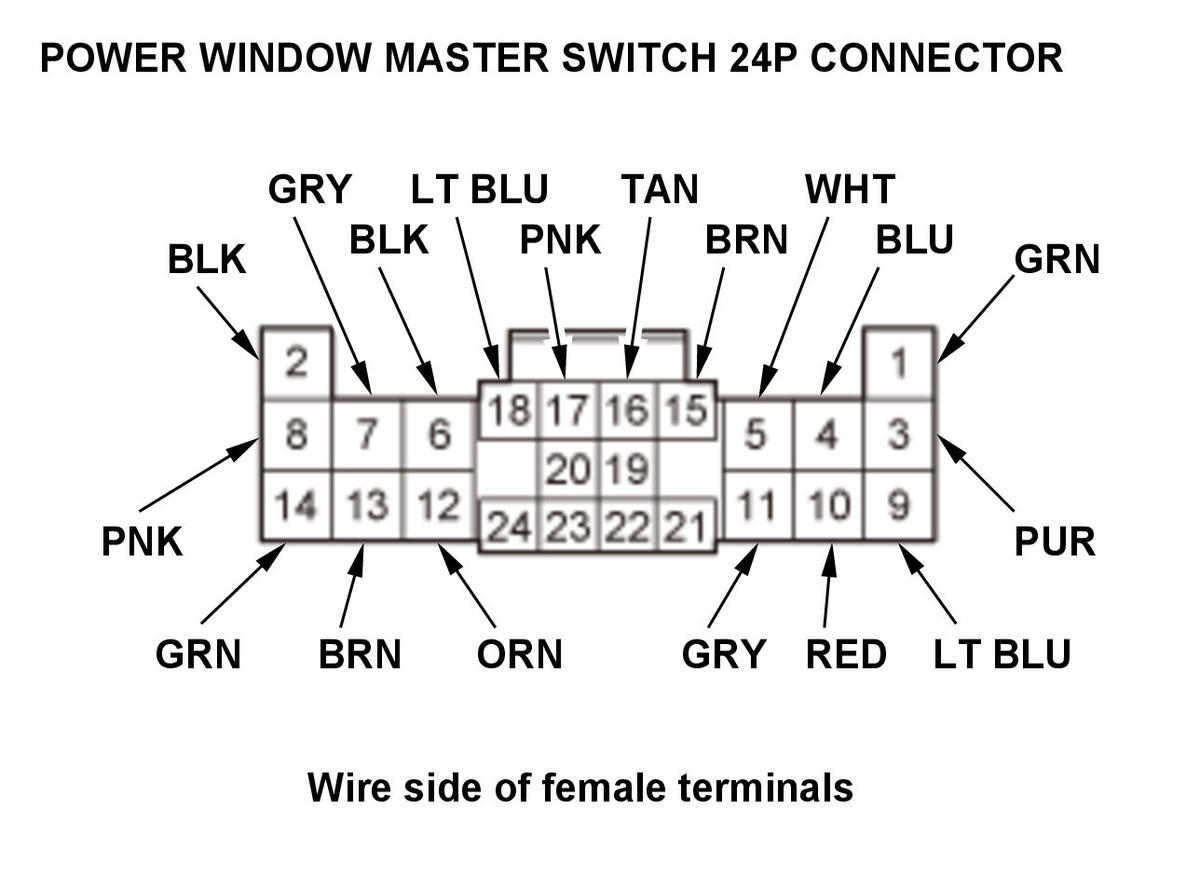 POWER WINDOW MASTER SWITCH 24P CONNECTOR

GRY LT BLU TAN WHT
BLK BLK PNK BRN BLU GRN

2 1
8 7 6 18 17 16 15 5 4 3
20 19
14 13 12 24 23 22 21 11 10 9

PNK PUR

GRN BRN ORN GRY RED LT BLU

Wire side of female terminals