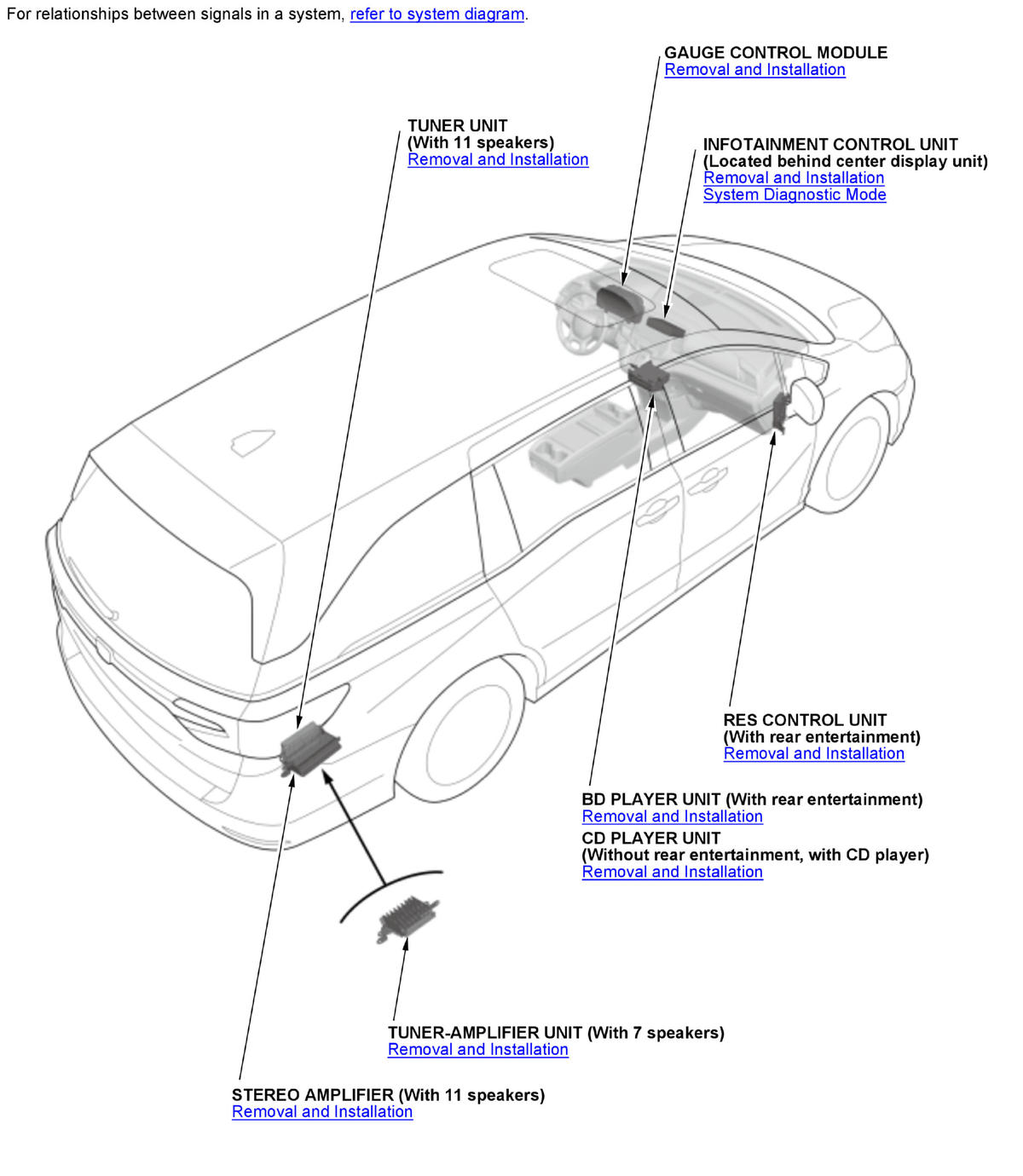 For relationships between signals in a system, refer to system diagram.

GAUGE CONTROL MODULE
Removal and Installation

TUNER UNIT
(With 11 speakers)
Removal and Installation

INFOTAINMENT CONTROL UNIT
(Located behind center display unit)
Removal and Installation
System Diagnostic Mode

RES CONTROL UNIT
(With rear entertainment)
Removal and Installation

BD PLAYER UNIT (With rear entertainment)
Removal and Installation
CD PLAYER UNIT
(Without rear entertainment, with CD player)
Removal and Installation

TUNER-AMPLIFIER UNIT (With 7 speakers)
Removal and Installation

STEREO AMPLIFIER (With 11 speakers)
Removal and Installation