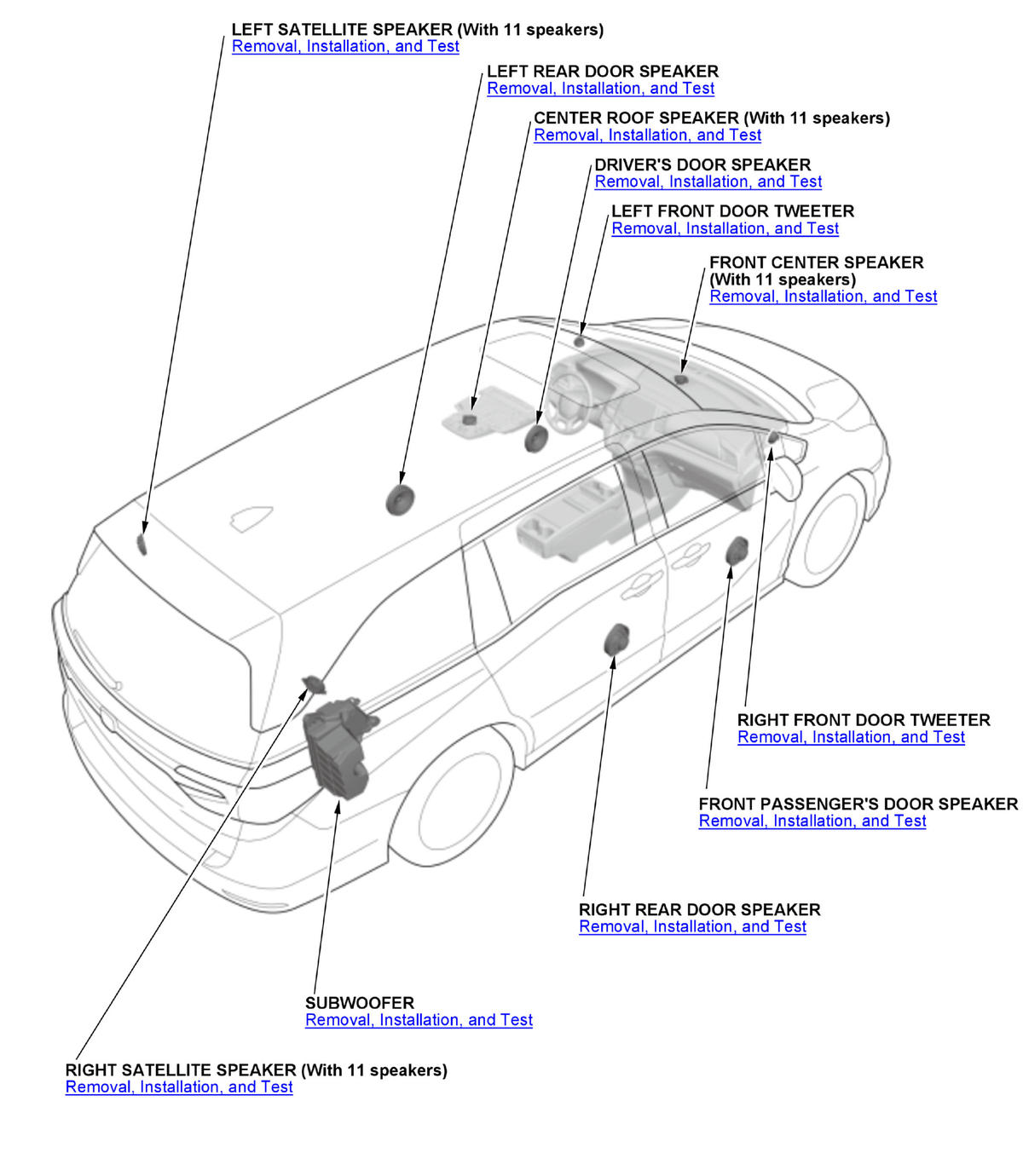 LEFT SATELLITE SPEAKER (With 11 speakers)
Removal, Installation, and Test

LEFT REAR DOOR SPEAKER
Removal, Installation, and Test

CENTER ROOF SPEAKER (With 11 speakers)
Removal, Installation, and Test

DRIVER'S DOOR SPEAKER
Removal, Installation, and Test

LEFT FRONT DOOR TWEETER
Removal, Installation, and Test

FRONT CENTER SPEAKER (With 11 speakers)
Removal, Installation, and Test

RIGHT FRONT DOOR TWEETER
Removal, Installation, and Test

FRONT PASSENGER'S DOOR SPEAKER
Removal, Installation, and Test

RIGHT REAR DOOR SPEAKER
Removal, Installation, and Test

SUBWOOFER
Removal, Installation, and Test

RIGHT SATELLITE SPEAKER (With 11 speakers)
Removal, Installation, and Test