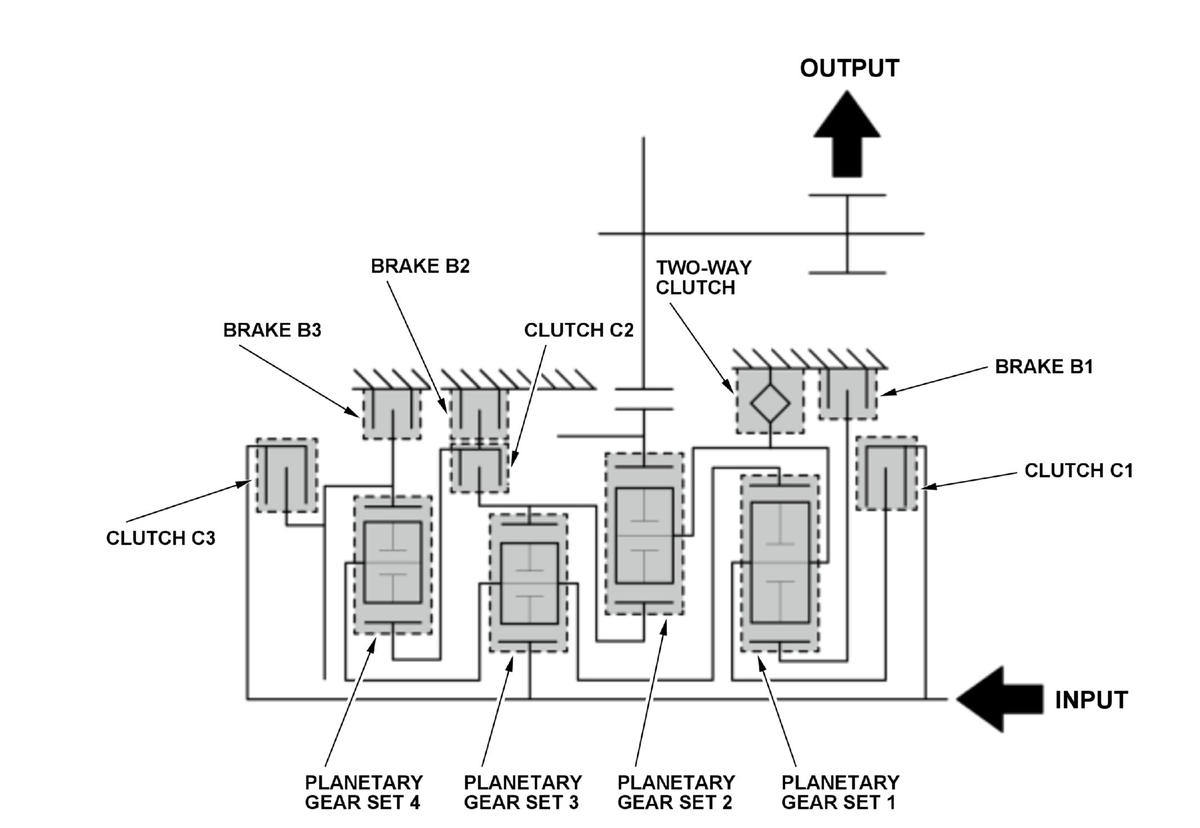 OUTPUT

BRAKE B2

TWO-WAY CLUTCH

BRAKE B3

CLUTCH C2

BRAKE B1

CLUTCH C1

CLUTCH C3

INPUT

PLANETARY GEAR SET 4

PLANETARY GEAR SET 3

PLANETARY GEAR SET 2

PLANETARY GEAR SET 1