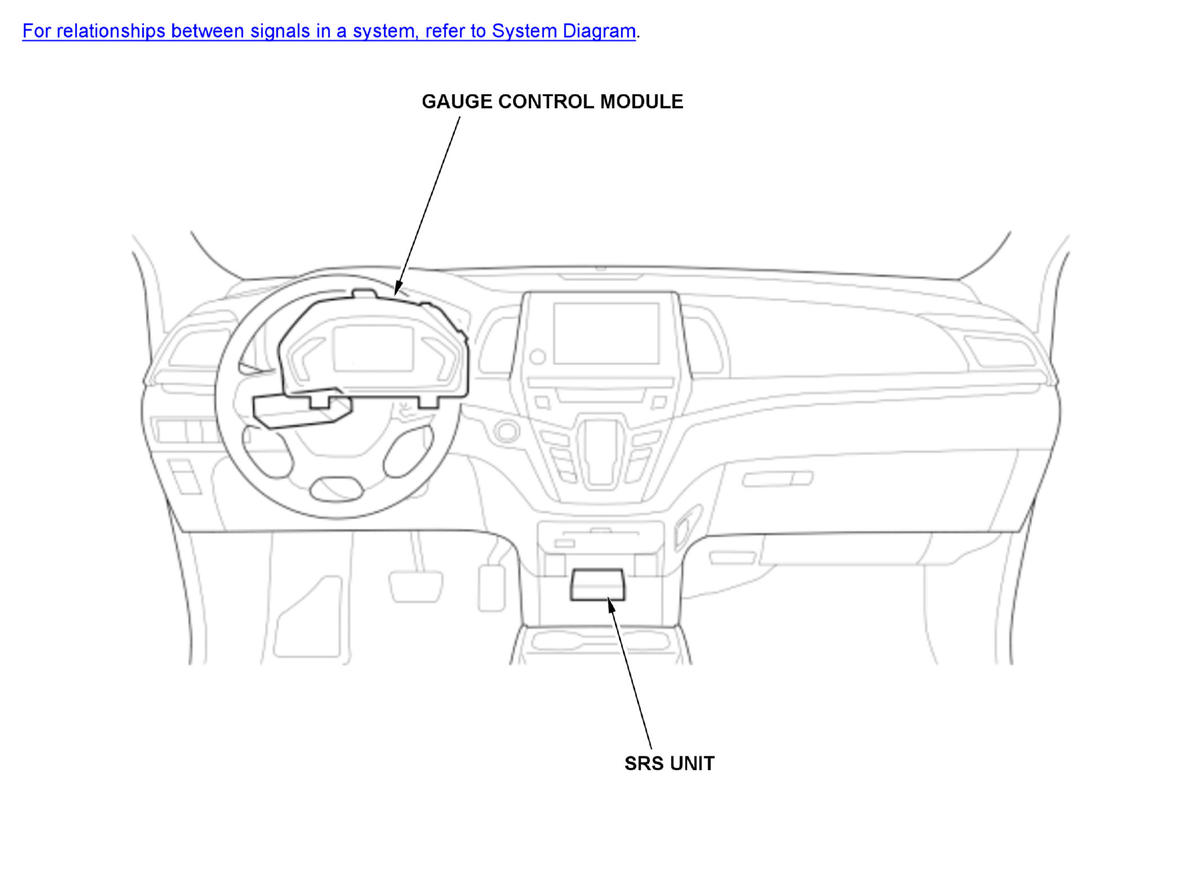 For relationships between signals in a system, refer to System Diagram.

GAUGE CONTROL MODULE

SRS UNIT