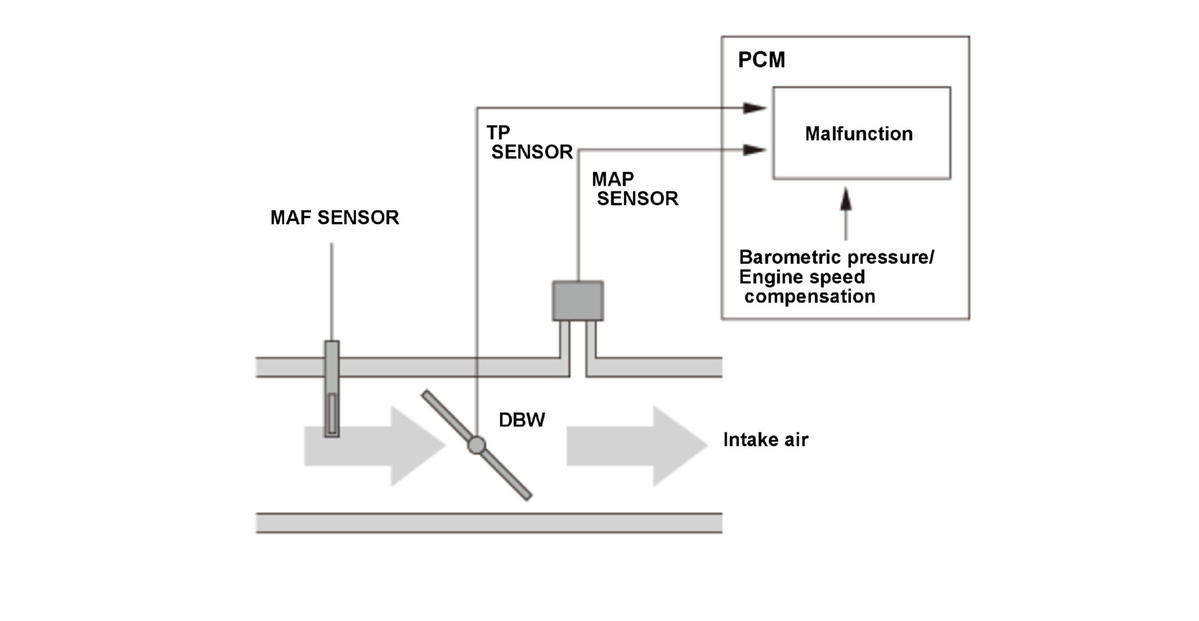 PCM

Malfunction

TP SENSOR

MAP SENSOR

MAF SENSOR

Barometric pressure/ Engine speed compensation

DBW

Intake air