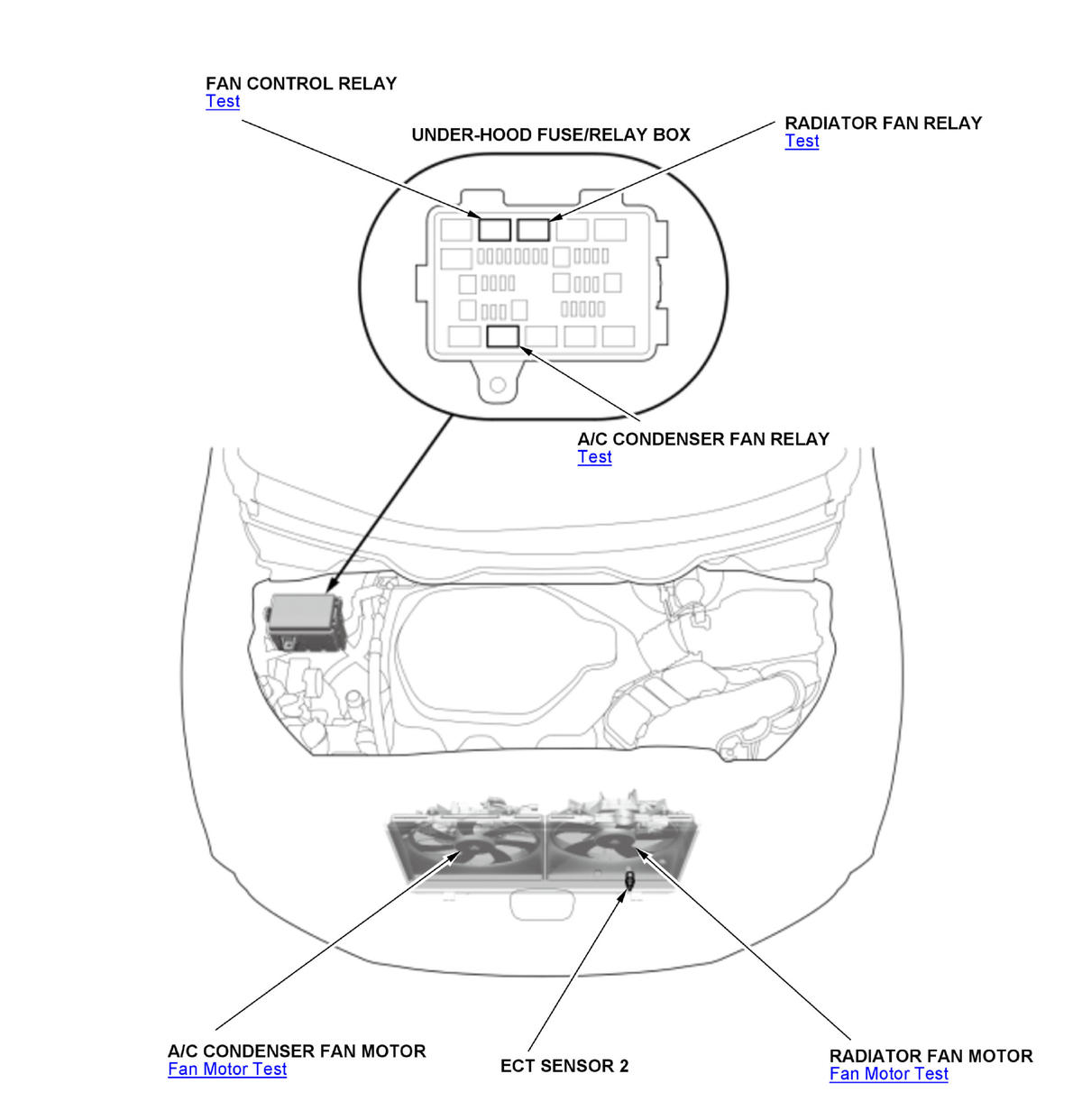 FAN CONTROL RELAY
Test

UNDER-HOOD FUSE/RELAY BOX

RADIATOR FAN RELAY
Test

A/C CONDENSER FAN RELAY
Test

A/C CONDENSER FAN MOTOR
Fan Motor Test

ECT SENSOR 2

RADIATOR FAN MOTOR
Fan Motor Test