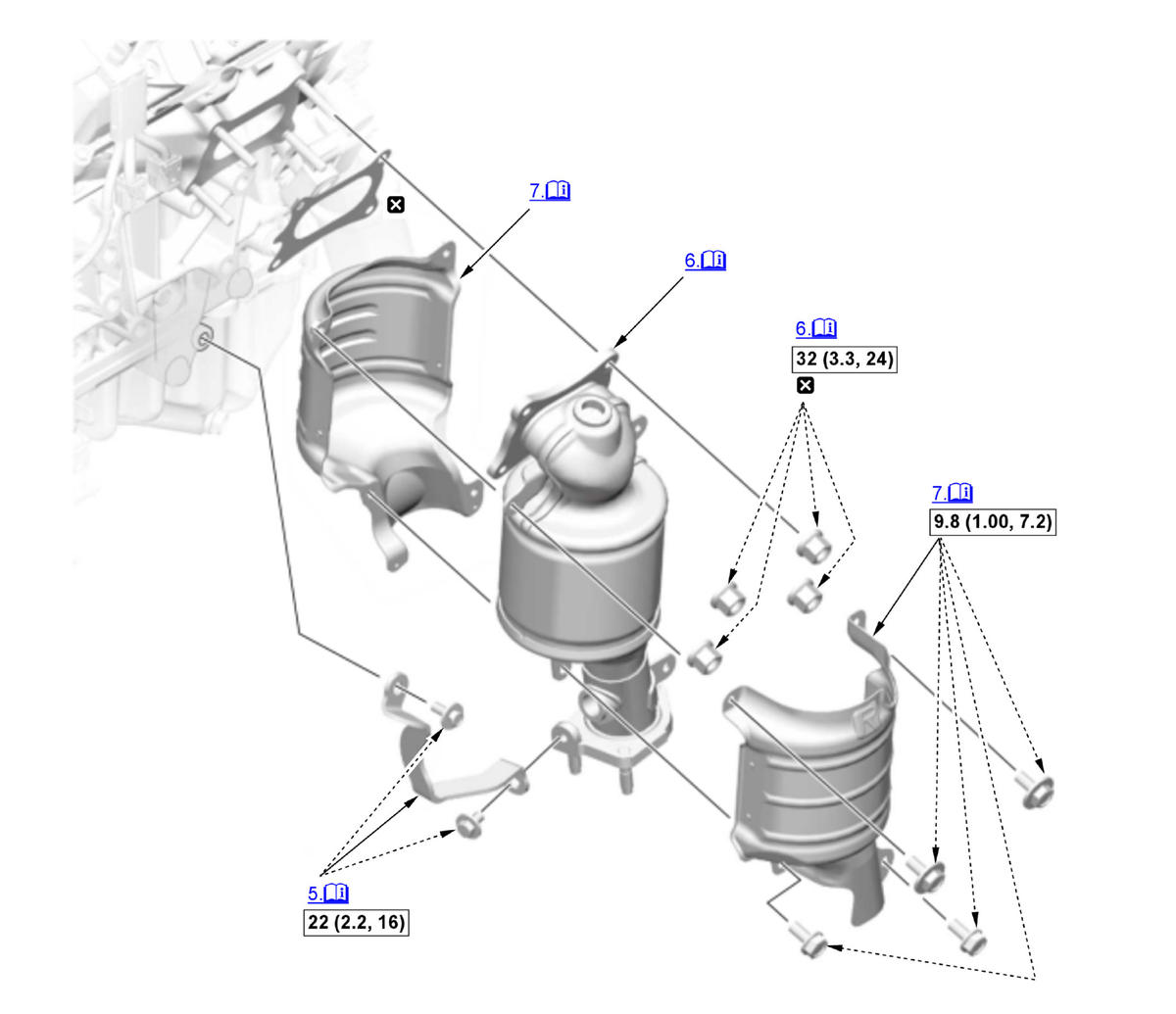 7.

6.

6.
32 (3.3, 24)

7.
9.8 (1.00, 7.2)

5.
22 (2.2, 16)